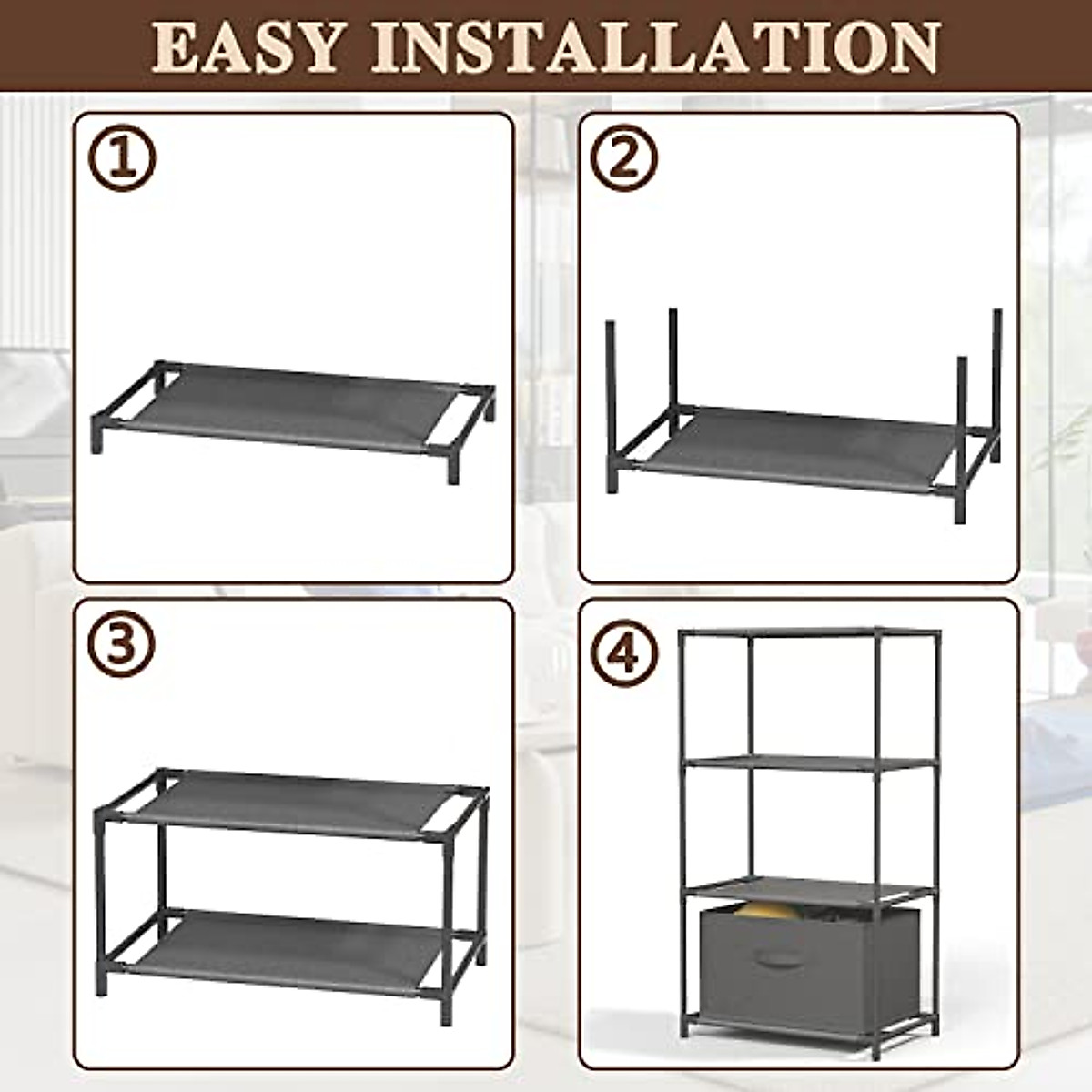 EASY INSTALLATION

①

②

③

④