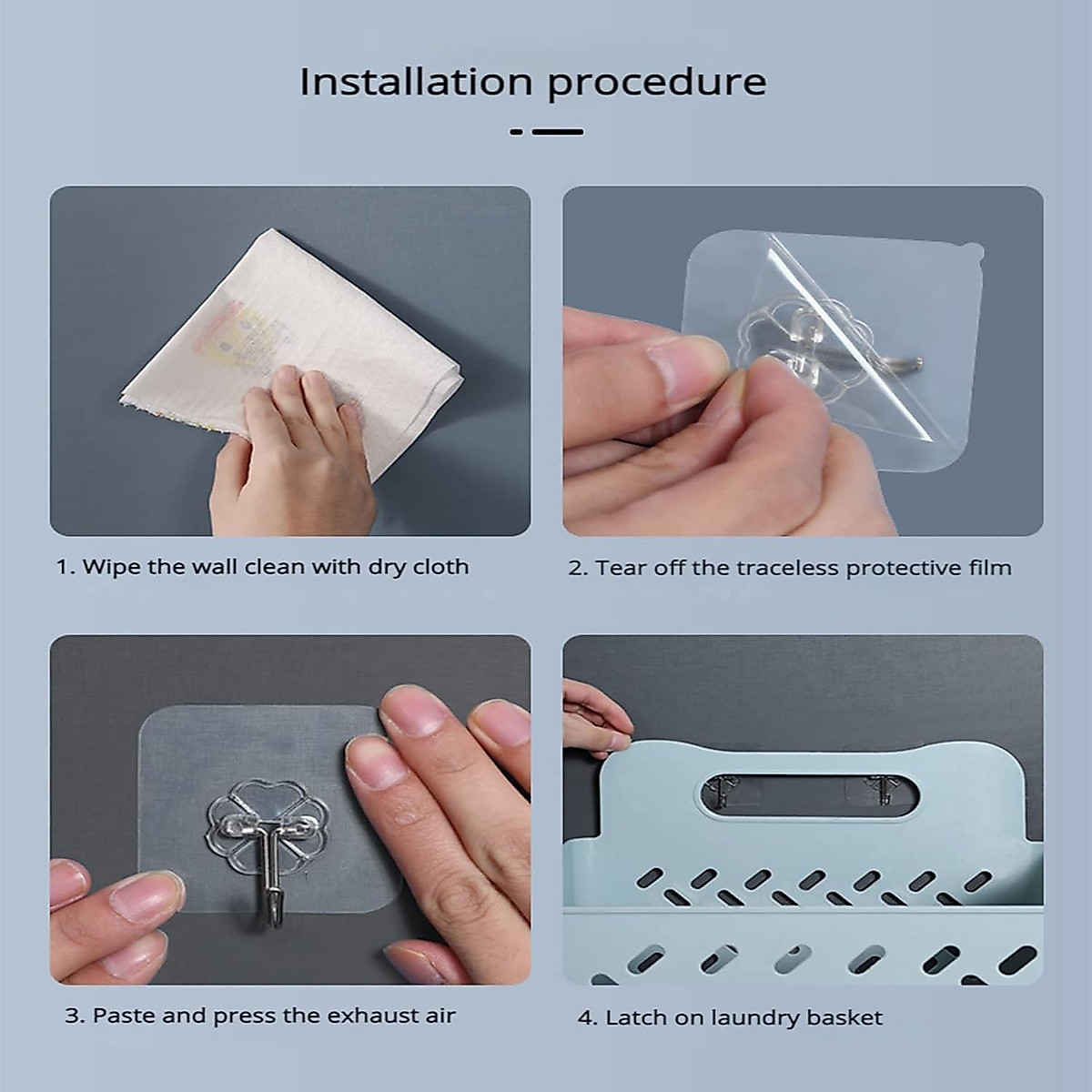 Installation procedure

1. Wipe the wall clean with dry cloth

2. Tear off the traceless protective film

3. Paste and press the exhaust air

4. Latch on laundry basket