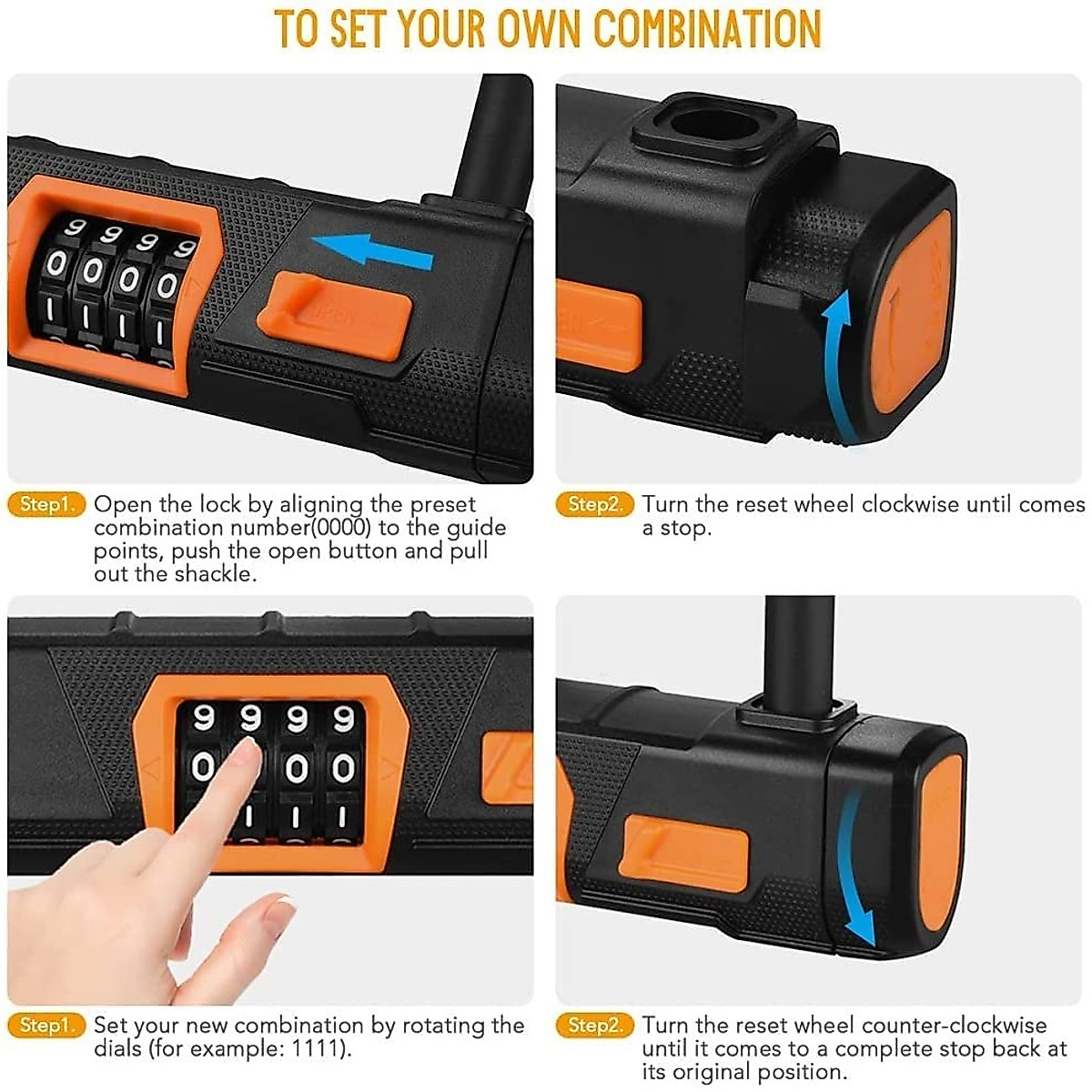 TO SET YOUR OWN COMBINATION

9 9 9 9
0 0 0 0
1 1 1 1

Step1. Open the lock by aligning the preset combination number(0000) to the guide points, push the open button and pull out the shackle.

Step2. Turn the reset wheel clockwise until comes a stop.

9 9 9 9
0 0 0
1 1 1

Step1. Set your new combination by rotating the dials (for example: 1111).

Step2. Turn the reset wheel counter-clockwise until it comes to a complete stop back at its original position.