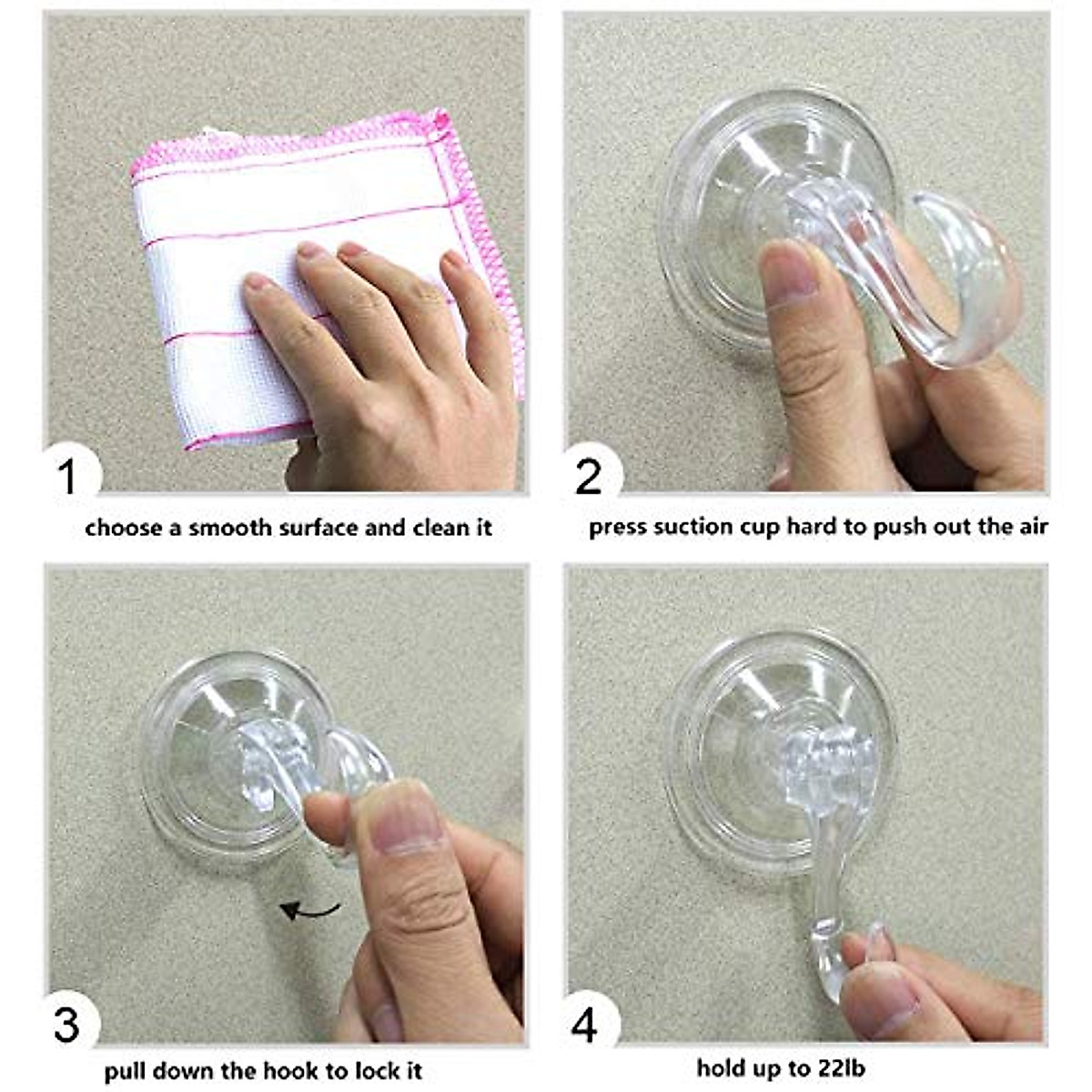 1

choose a smooth surface and clean it

2

press suction cup hard to push out the air

3

pull down the hook to lock it

4

hold up to 22lb