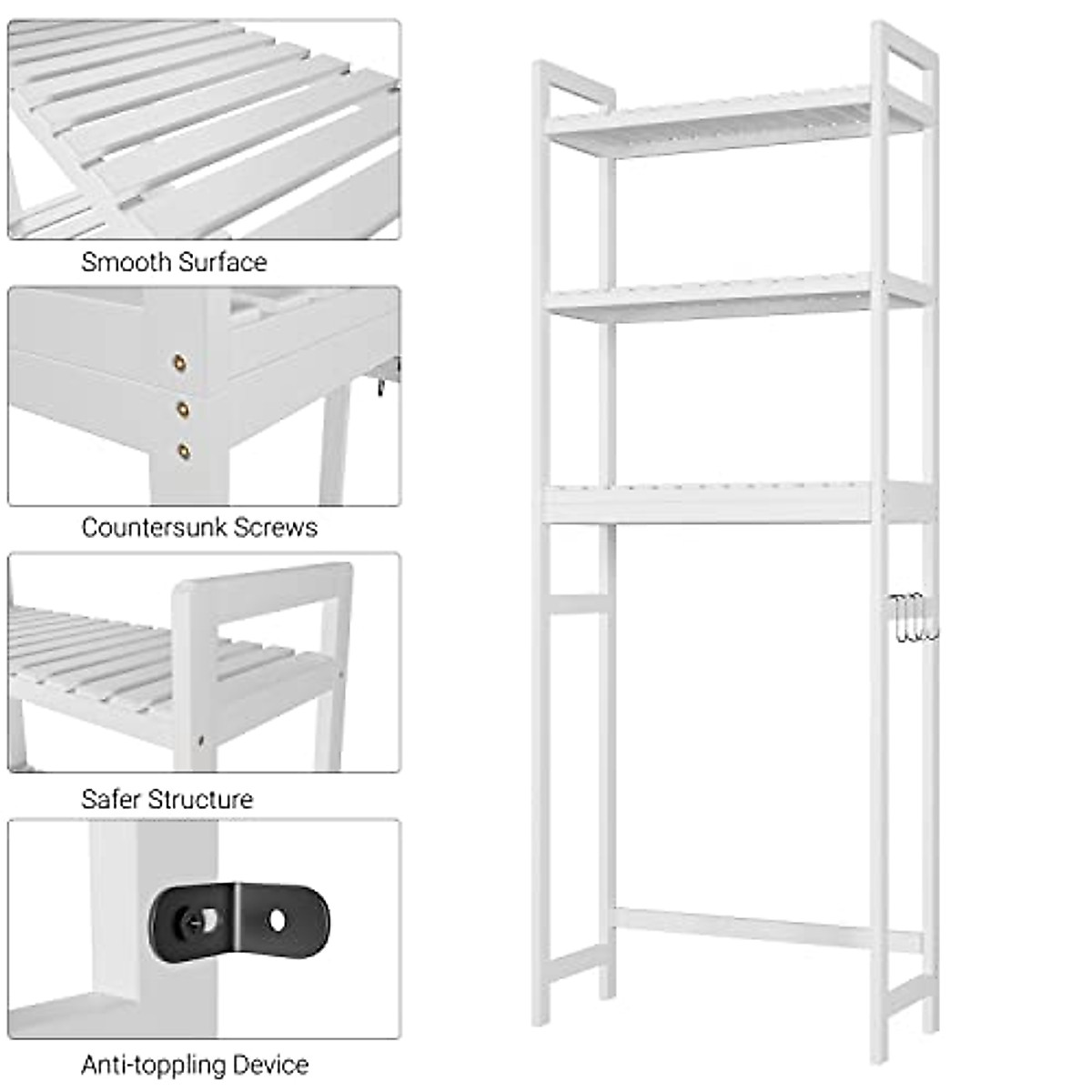 Smooth Surface

Countersunk Screws

Safer Structure

Anti-toppling Device