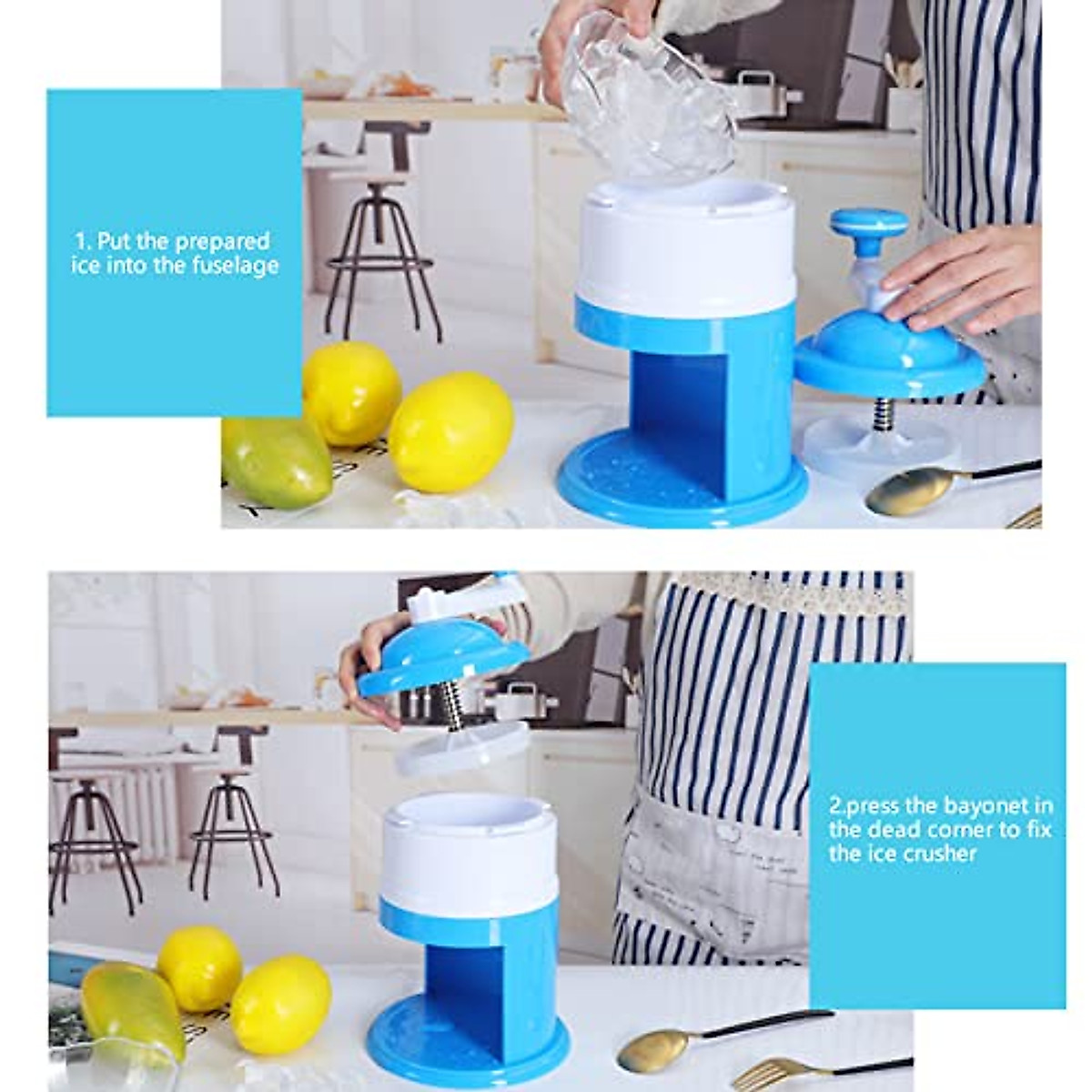 1. Put the prepared ice into the fuselage

2.press the bayonet in the dead corner to fix the ice crusher