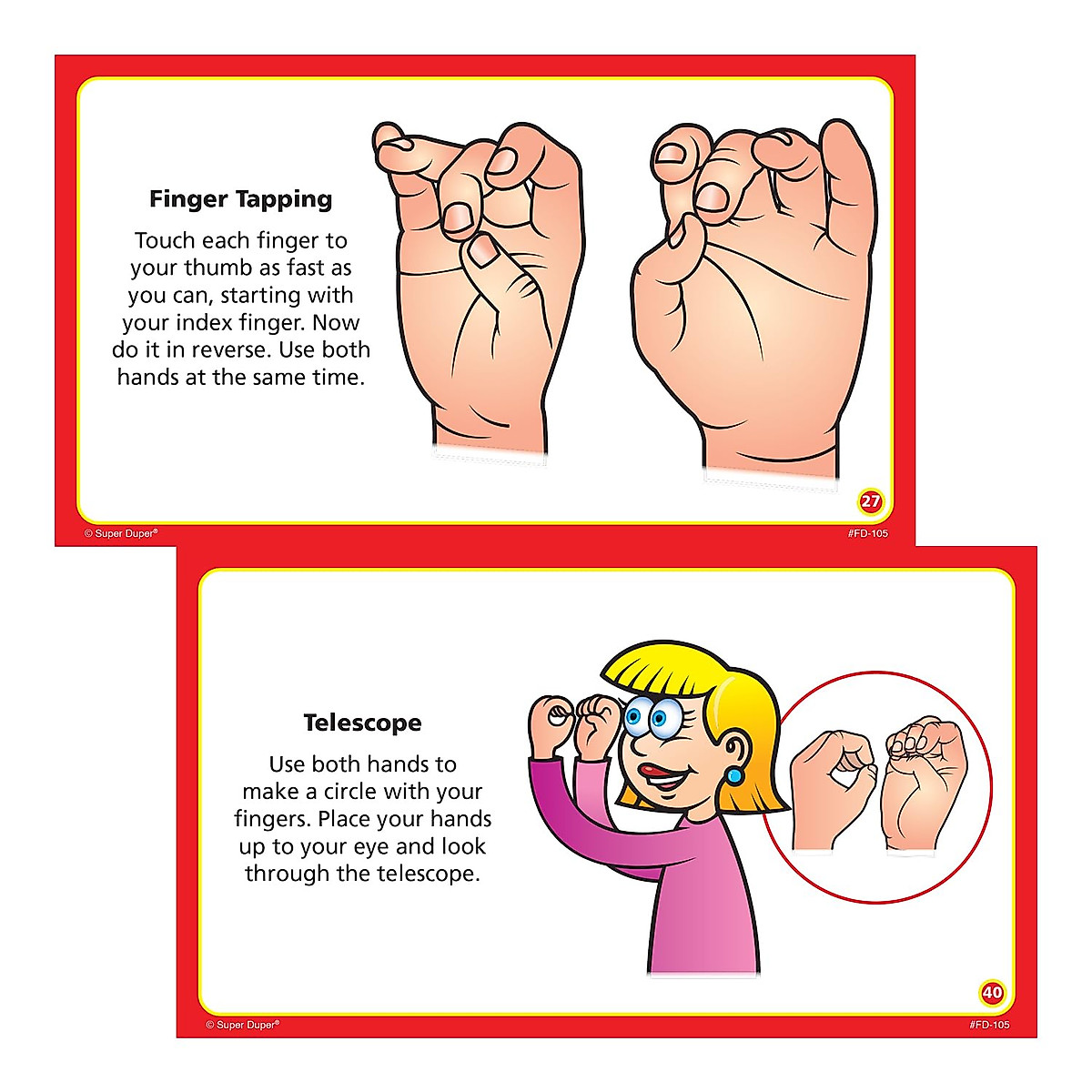 Finger Tapping

Touch each finger to your thumb as fast as you can, starting with your index finger. Now do it in reverse. Use both hands at the same time.

27

© Super Duper®

#FD-105

Telescope

Use both hands to make a circle with your fingers. Place your hands up to your eye and look through the telescope.

40

© Super Duper®

#FD-105