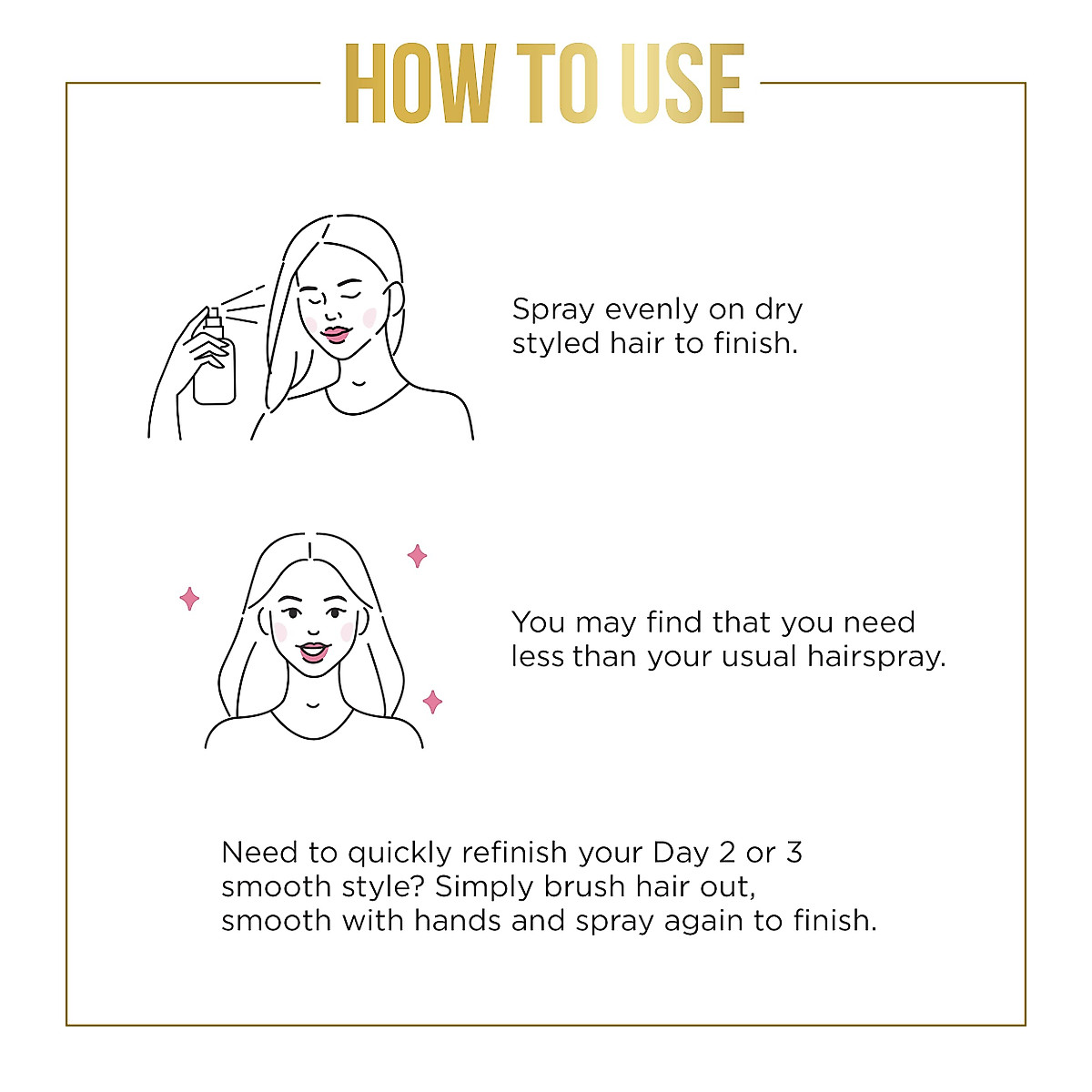 HOW TO USE

Spray evenly on dry styled hair to finish.

You may find that you need less than your usual hairspray.

Need to quickly refinish your Day 2 or 3 smooth style? Simply brush hair out, smooth with hands and spray again to finish.