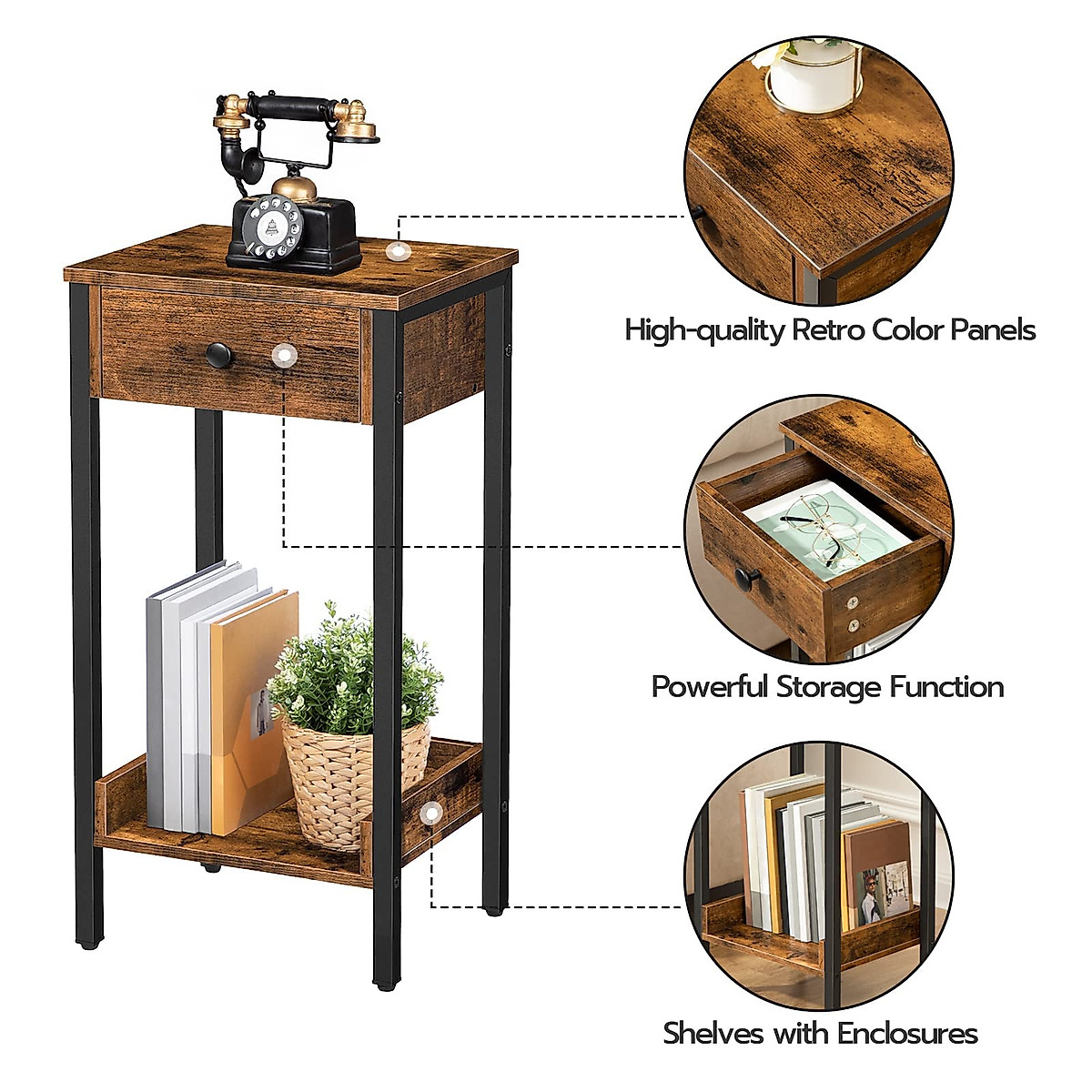 High-quality Retro Color Panels

Powerful Storage Function

Shelves with Enclosures