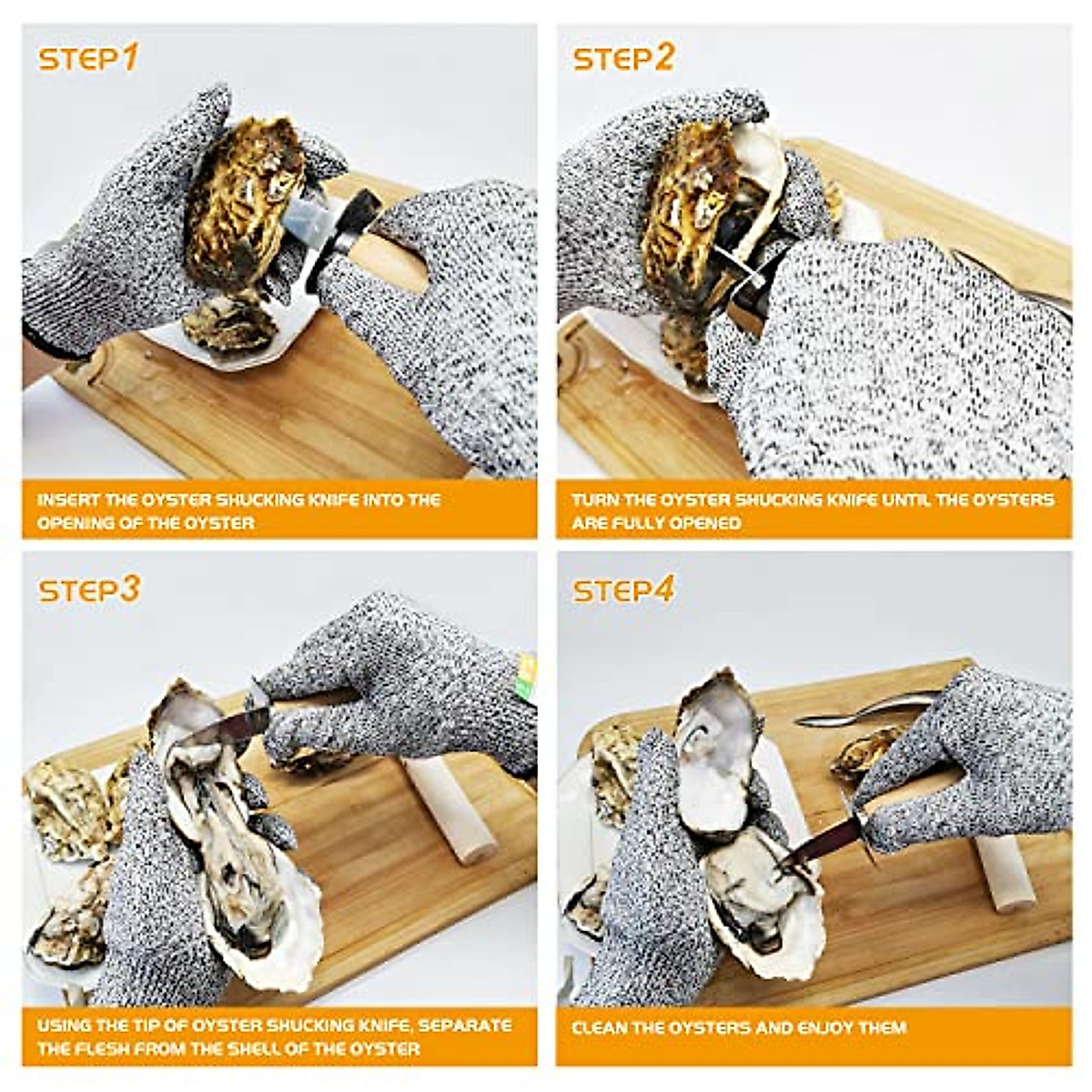 STEP1

INSERT THE OYSTER SHUCKING KNIFE INTO THE OPENING OF THE OYSTER

STEP2

TURN THE OYSTER SHUCKING KNIFE UNTIL THE OYSTERS ARE FULLY OPENED

STEP3

USING THE TIP OF OYSTER SHUCKING KNIFE, SEPARATE THE FLESH FROM THE SHELL OF THE OYSTER

STEP4

CLEAN THE OYSTERS AND ENJOY THEM