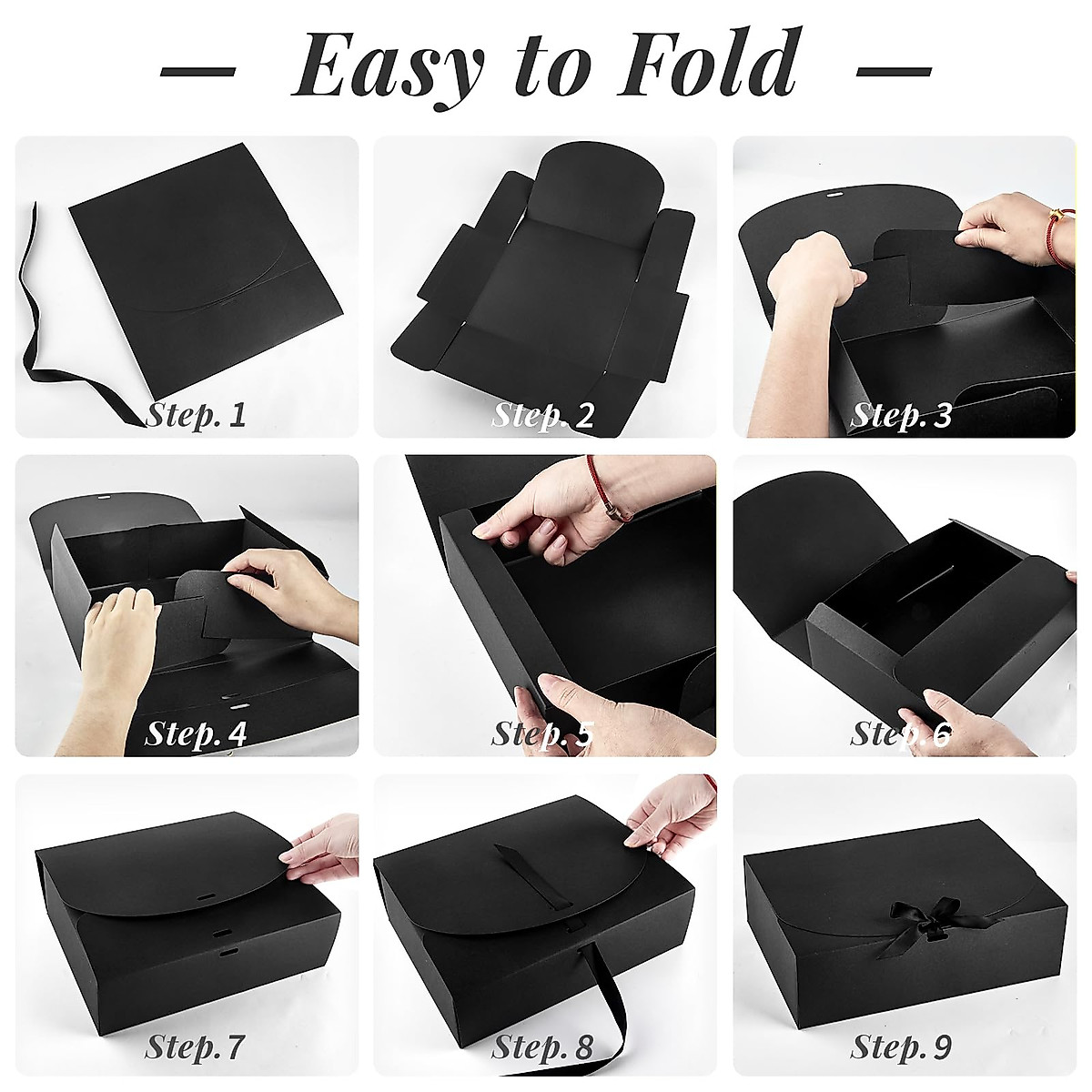 — Easy to Fold —

Step. 1

Step. 2

Step. 3

Step. 4

Step. 5

Step. 6

Step. 7

Step. 8

Step. 9