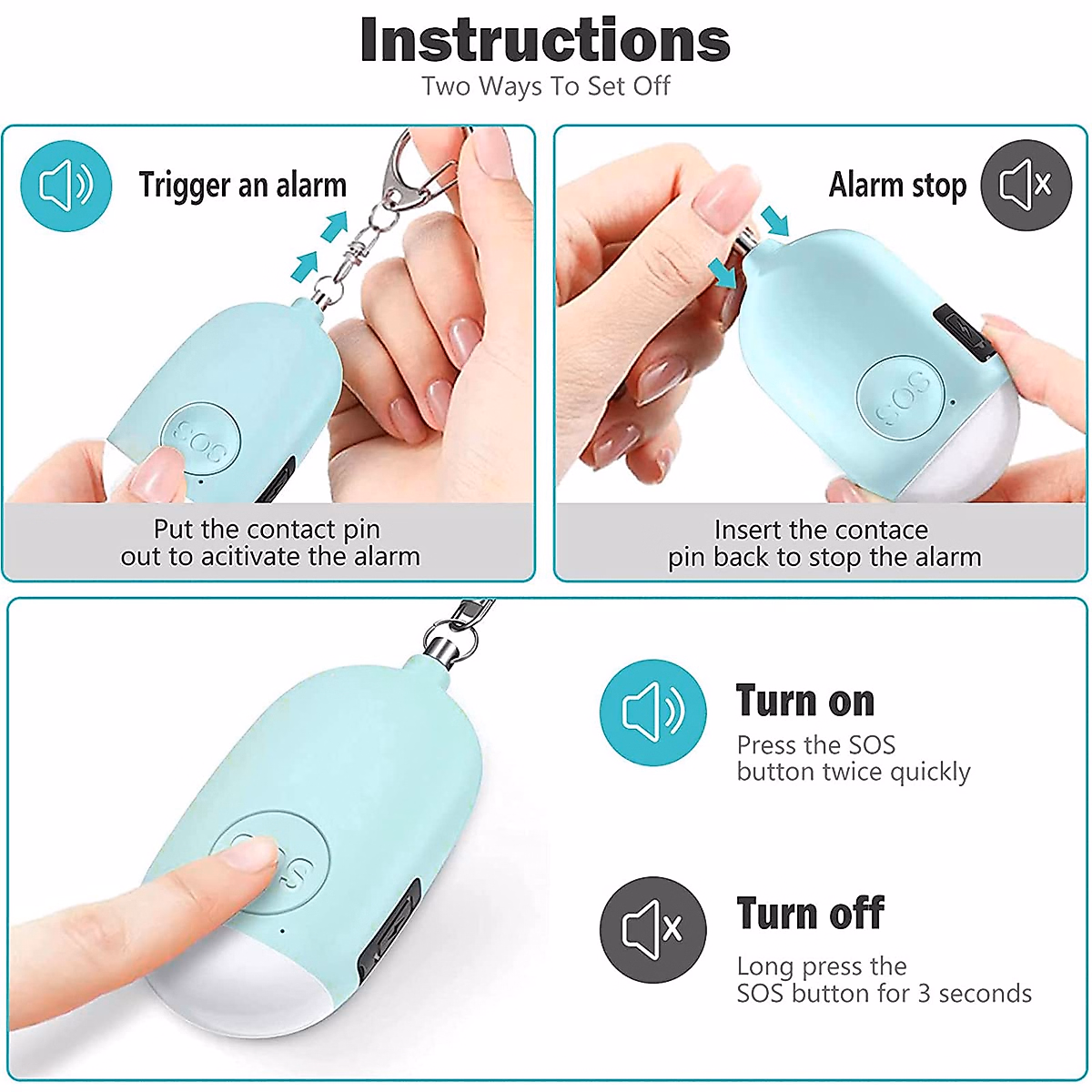 Instructions
Two Ways To Set Off

Trigger an alarm

SOS

Put the contact pin out to acitivate the alarm

Alarm stop

SOS

Insert the contace pin back to stop the alarm

SOS

Turn on
Press the SOS button twice quickly

Turn off
Long press the SOS button for 3 seconds