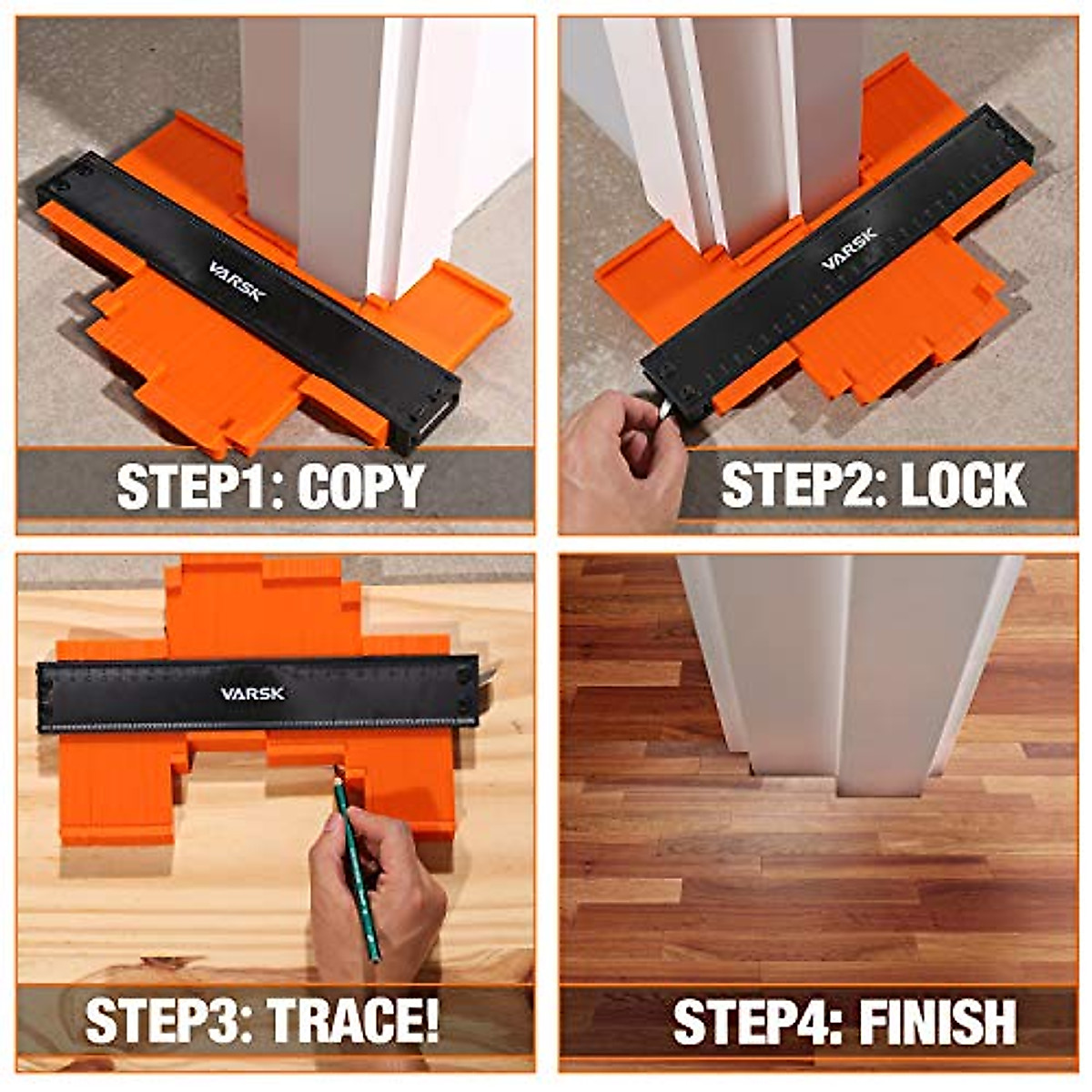 VARSK

STEP1: COPY

VARSK

STEP2: LOCK

VARSK

STEP3: TRACE!

STEP4: FINISH