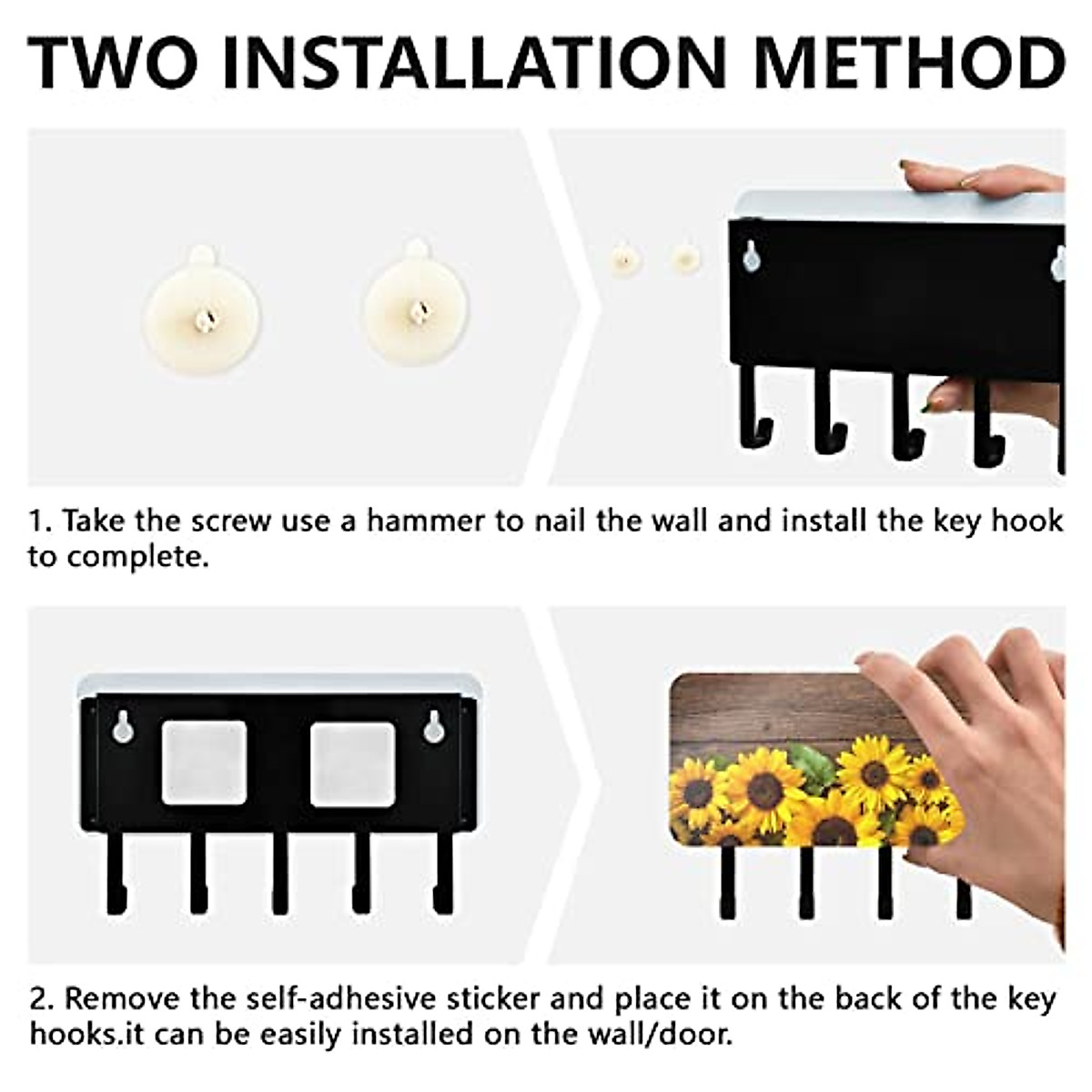 TWO INSTALLATION METHOD

1. Take the screw use a hammer to nail the wall and install the key hook to complete.

2. Remove the self-adhesive sticker and place it on the back of the key hooks.it can be easily installed on the wall/door.