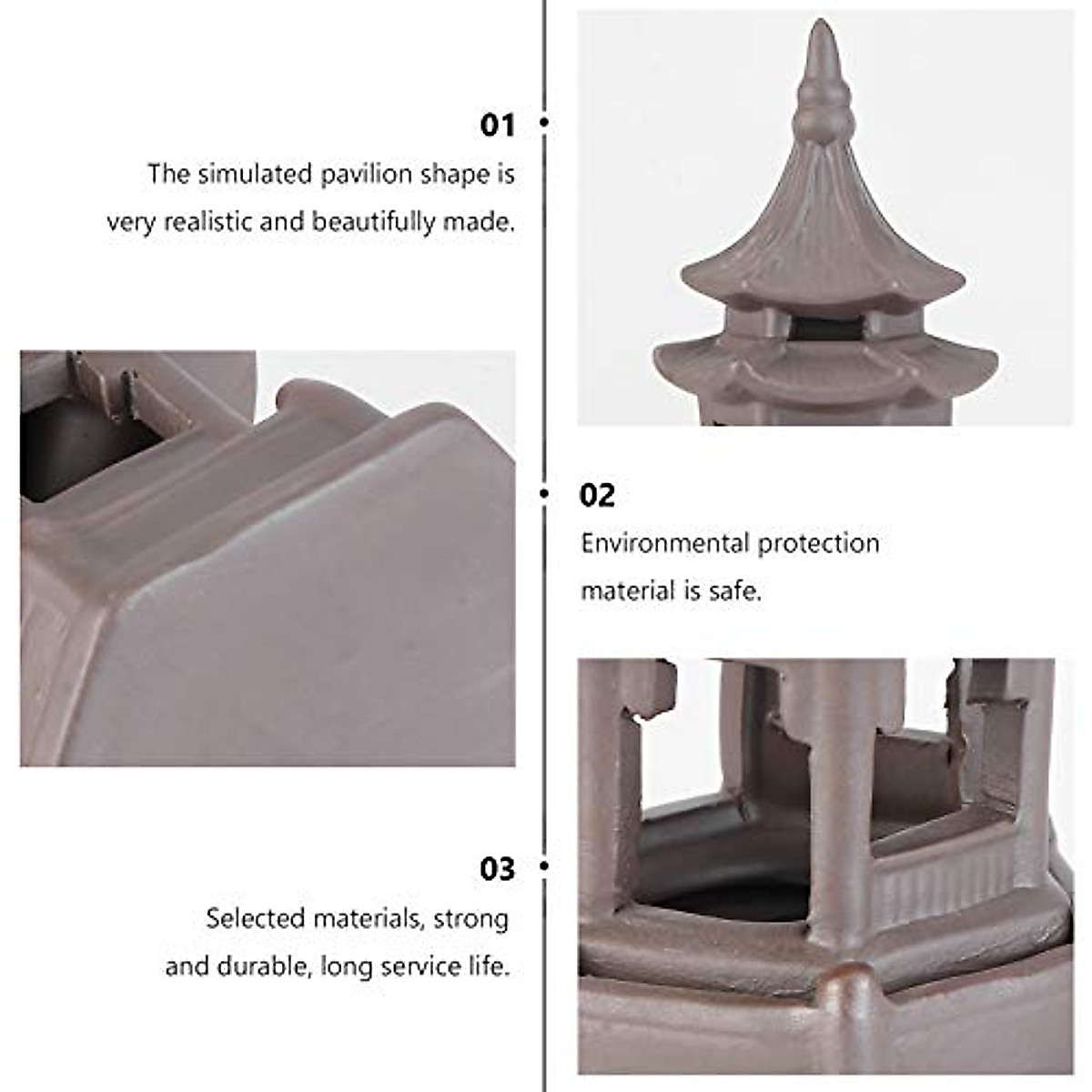 01

The simulated pavilion shape is very realistic and beautifully made.

02

Environmental protection material is safe.

03

Selected materials, strong and durable, long service life.