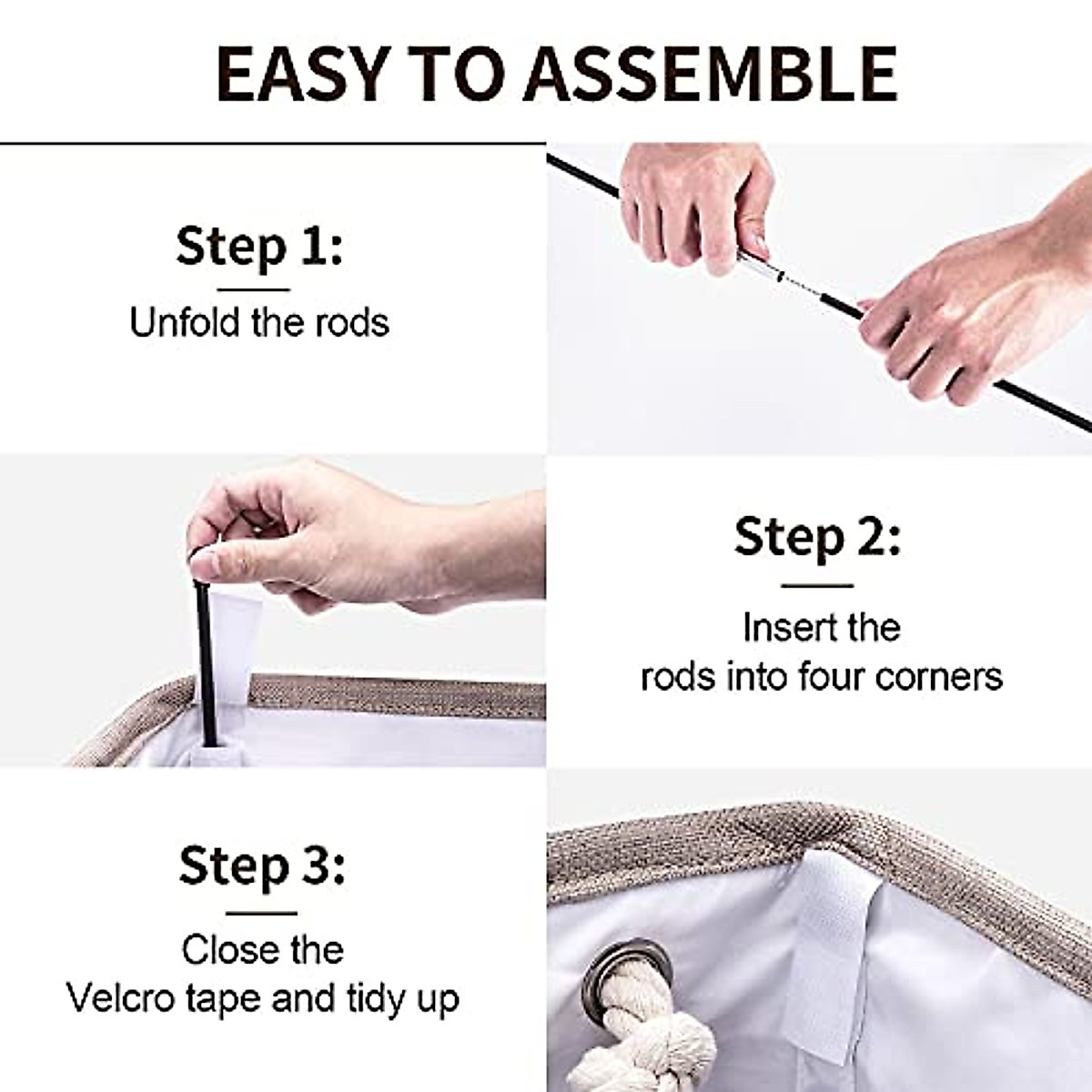 EASY TO ASSEMBLE

Step 1:

Unfold the rods

Step 2:

Insert the rods into four corners

Step 3:

Close the Velcro tape and tidy up