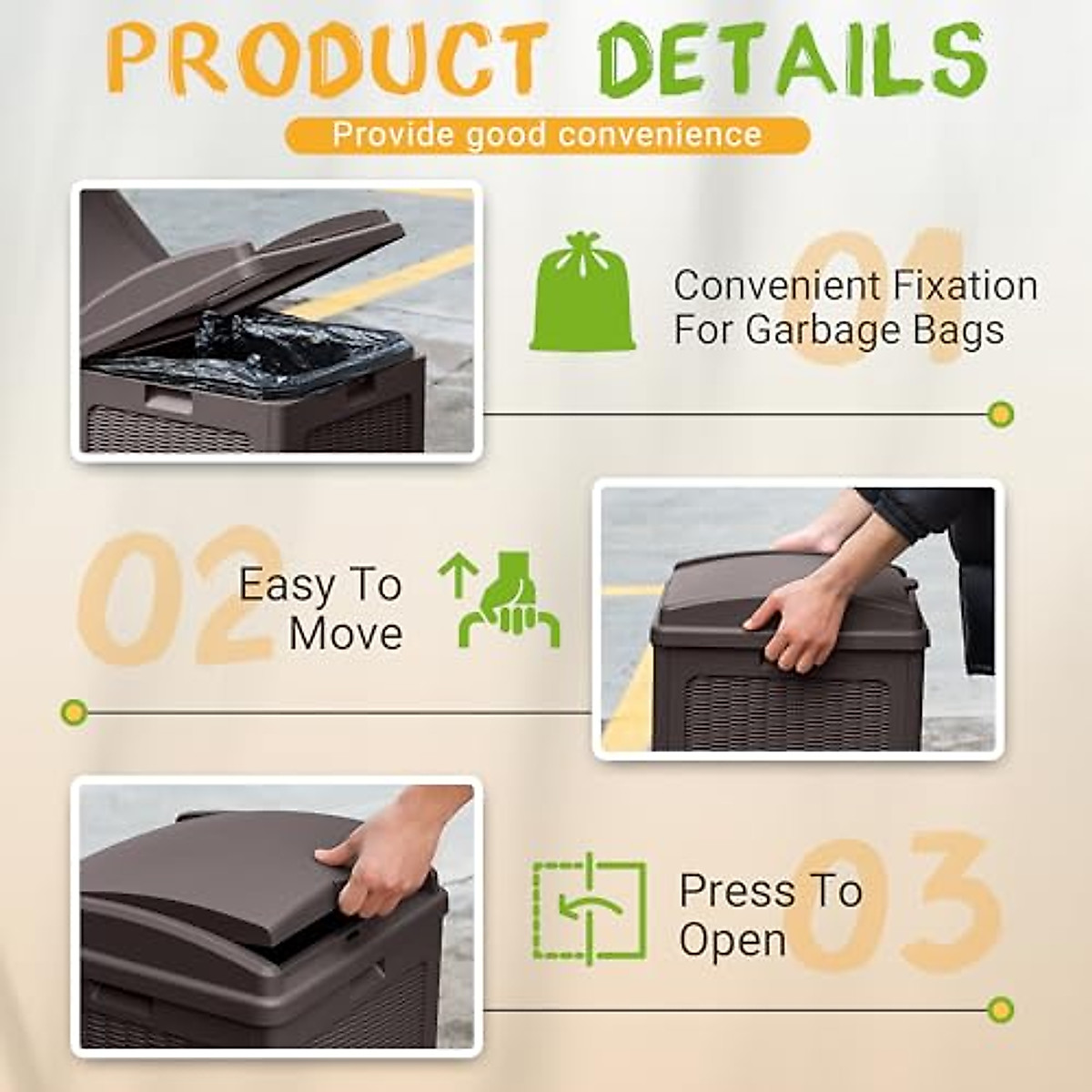 PRODUCT DETAILS

Provide good convenience

01

Convenient Fixation For Garbage Bags

02

Easy To Move

03

Press To Open