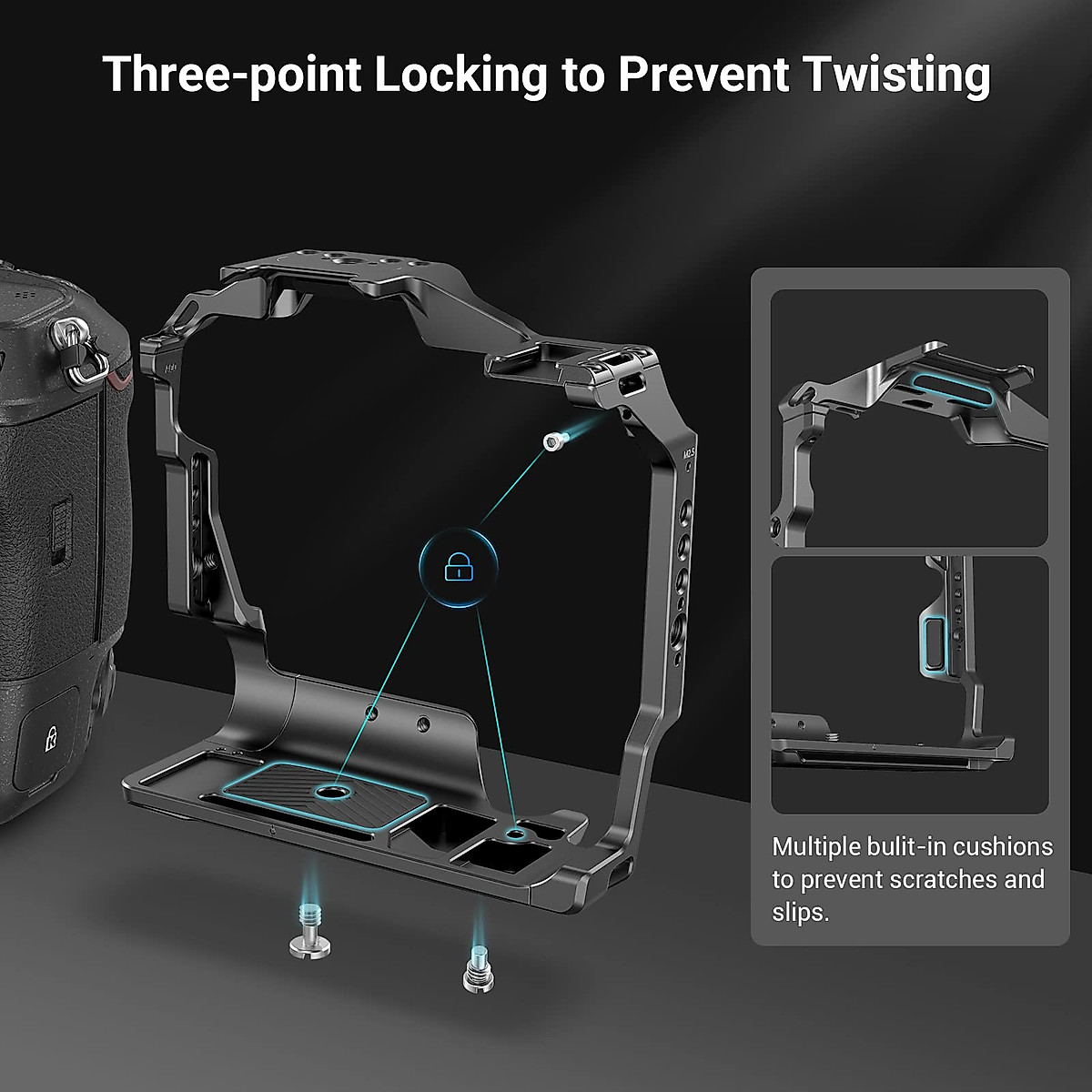 Three-point Locking to Prevent Twisting

M2.5

Multiple bulit-in cushions to prevent scratches and slips.