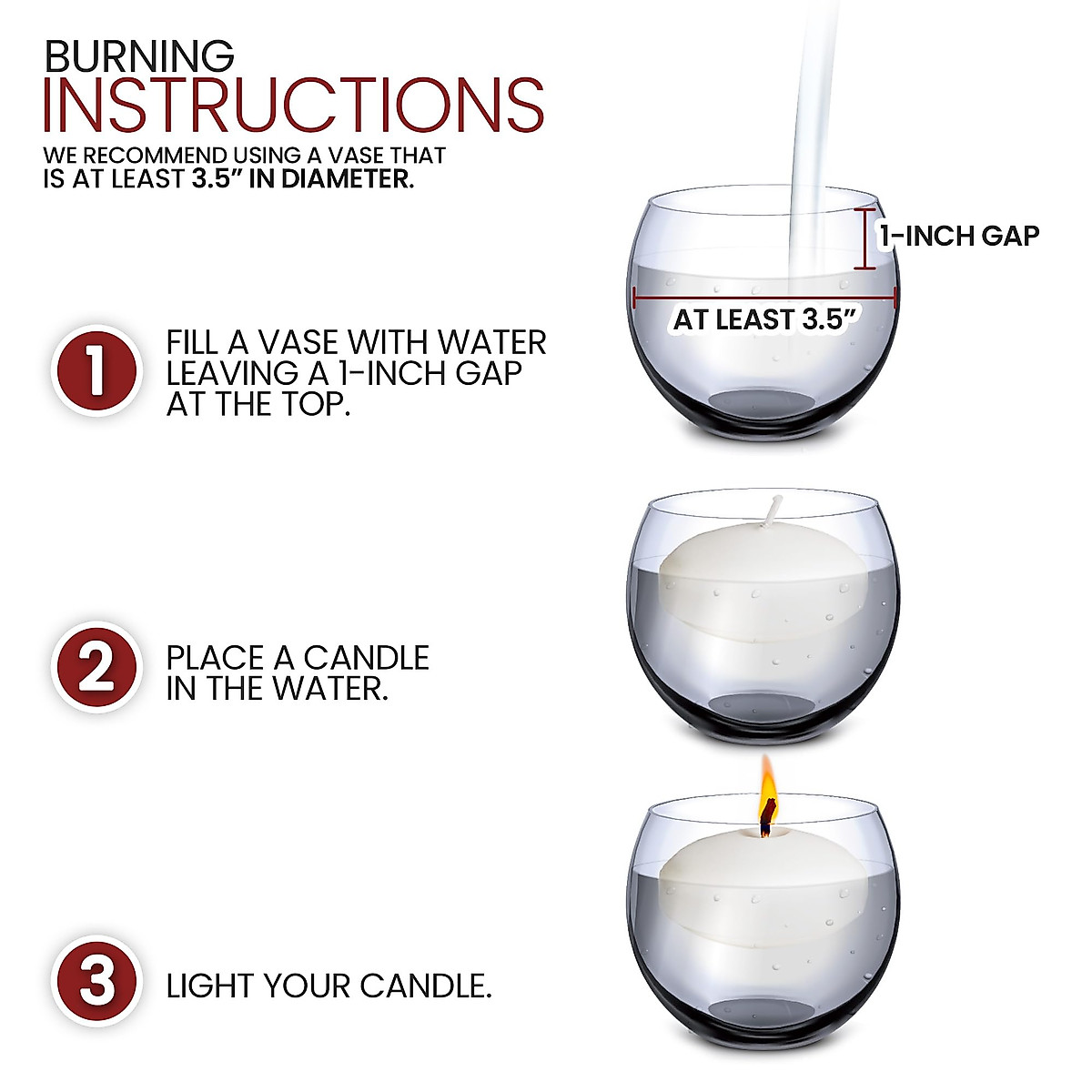 BURNING
INSTRUCTIONS
WE RECOMMEND USING A VASE THAT IS AT LEAST 3.5” IN DIAMETER.

1-INCH GAP

AT LEAST 3.5”

1 FILL A VASE WITH WATER LEAVING A 1-INCH GAP AT THE TOP.

2 PLACE A CANDLE IN THE WATER.

3 LIGHT YOUR CANDLE.