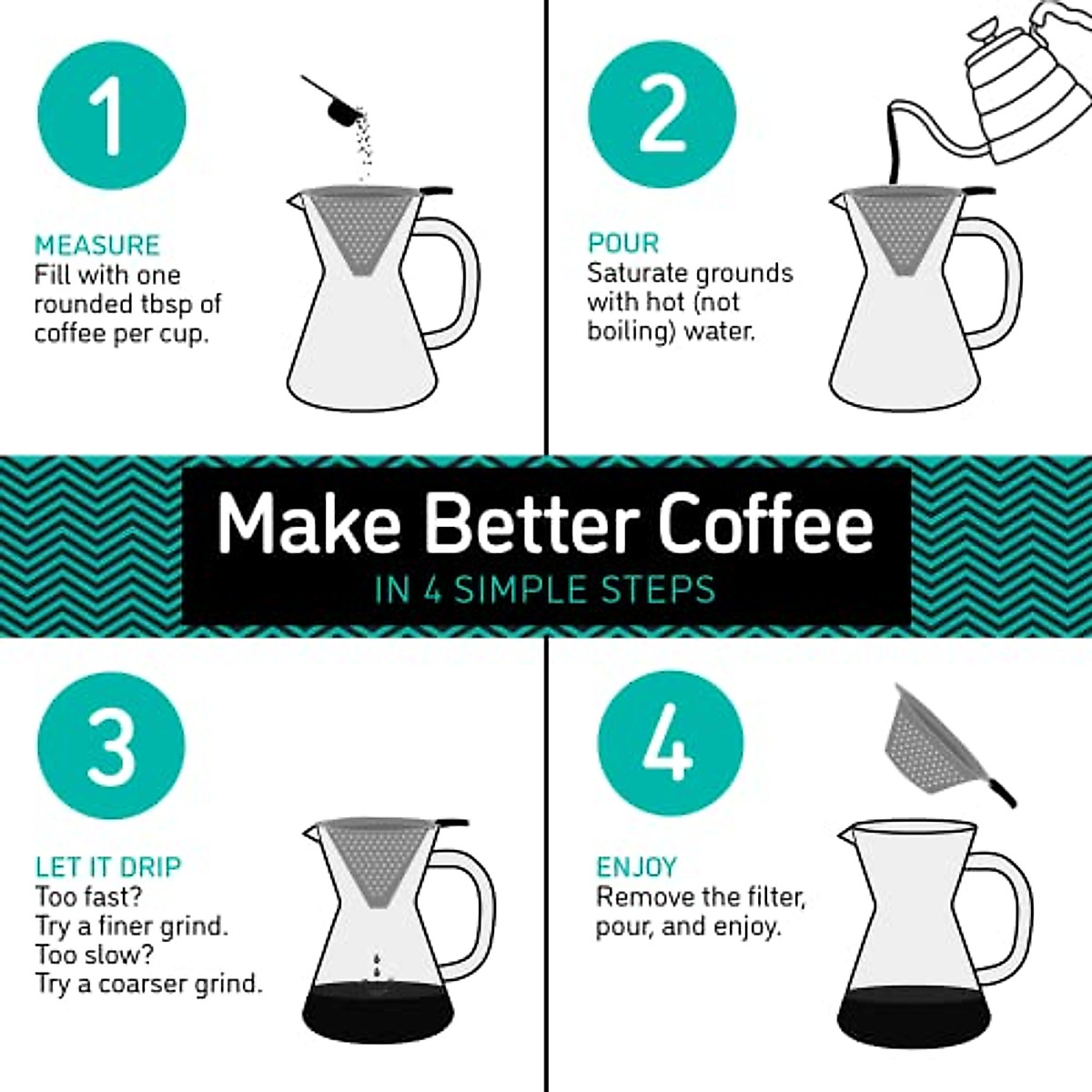 1

MEASURE
Fill with one rounded tbsp of coffee per cup.

2

POUR
Saturate grounds with hot (not boiling) water.

Make Better Coffee
IN 4 SIMPLE STEPS

3

LET IT DRIP
Too fast?
Try a finer grind.
Too slow?
Try a coarser grind.

4

ENJOY
Remove the filter, pour, and enjoy.