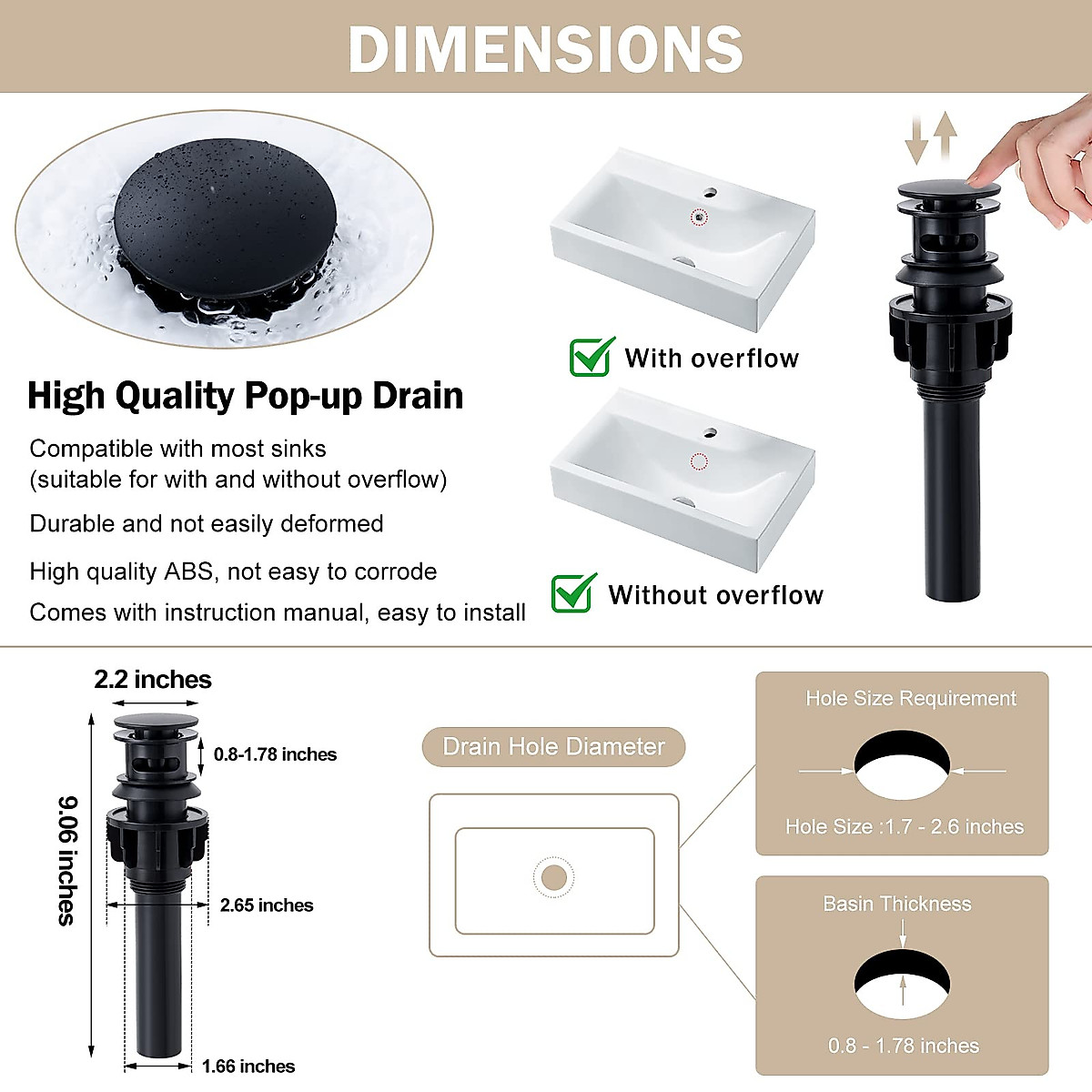 DIMENSIONS

High Quality Pop-up Drain

Compatible with most sinks (suitable for with and without overflow)

Durable and not easily deformed

High quality ABS, not easy to corrode

Comes with instruction manual, easy to install

With overflow

Without overflow

2.2 inches

0.8-1.78 inches

9.06 inches

2.65 inches

1.66 inches

Drain Hole Diameter

Hole Size Requirement

Hole Size :1.7 - 2.6 inches

Basin Thickness

0.8 - 1.78 inches