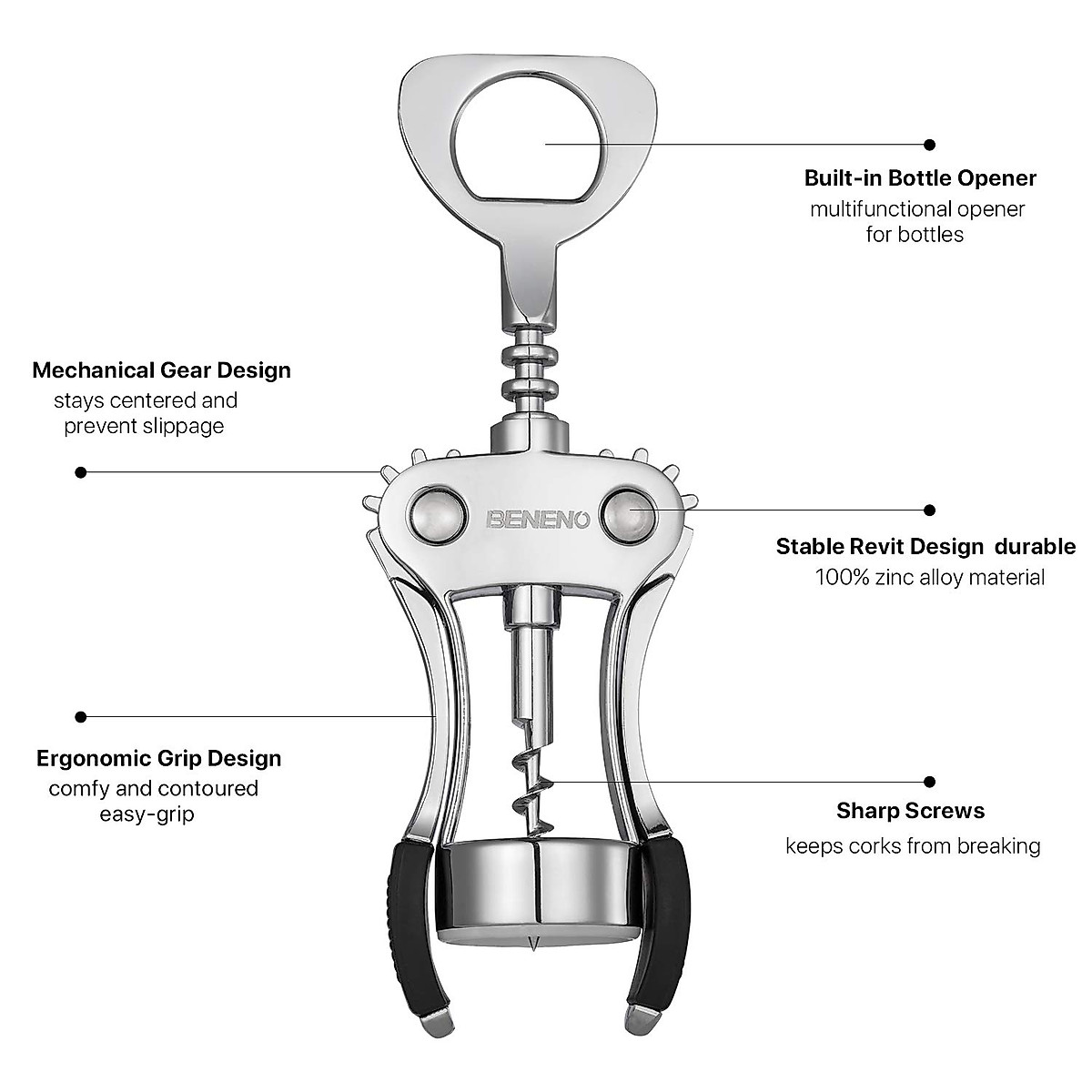 Built-in Bottle Opener
multifunctional opener for bottles

Mechanical Gear Design
stays centered and prevent slippage

BENENO

Stable Revit Design durable
100% zinc alloy material

Ergonomic Grip Design
comfy and contoured easy-grip

Sharp Screws
keeps corks from breaking