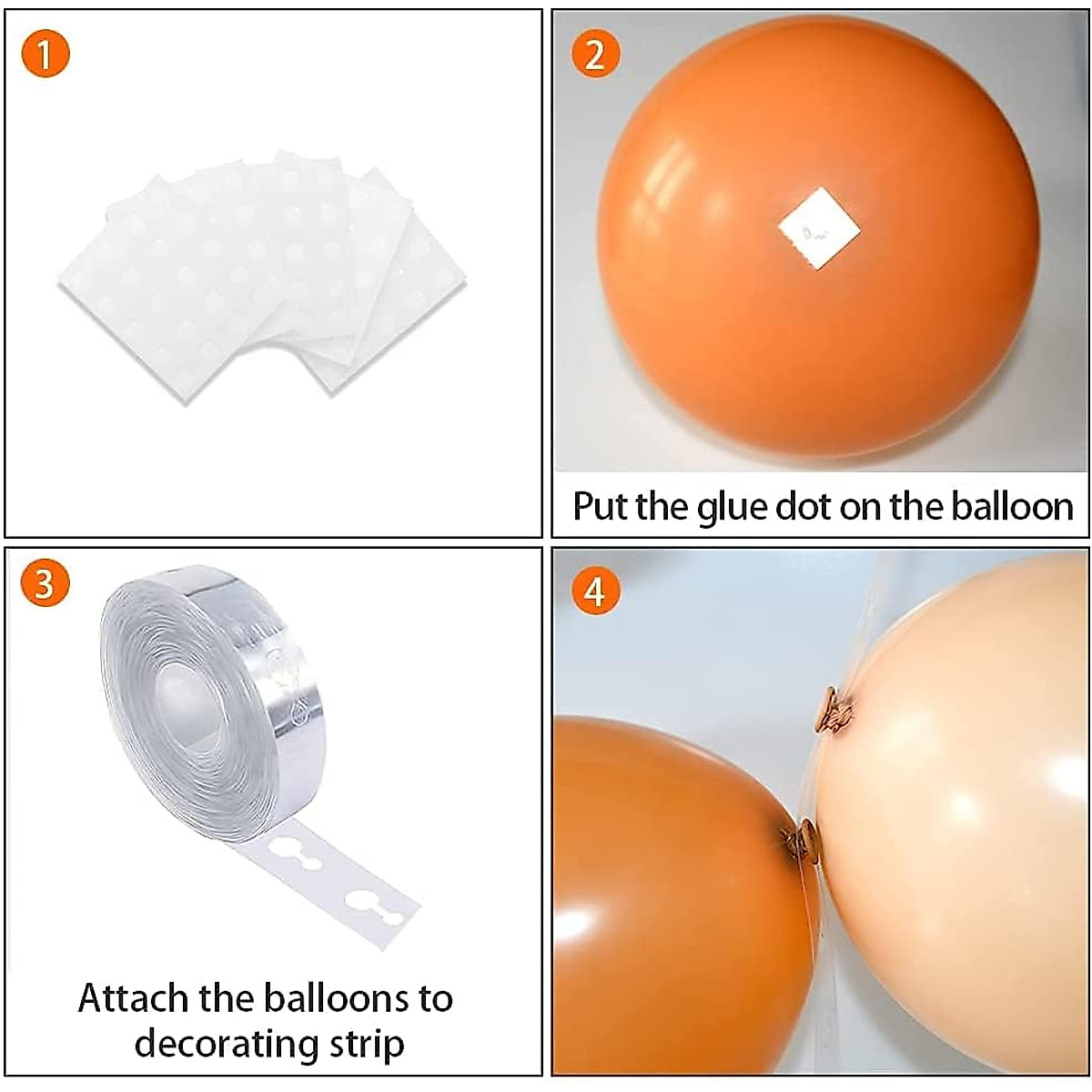 1

2

Put the glue dot on the balloon

3

Attach the balloons to decorating strip

4