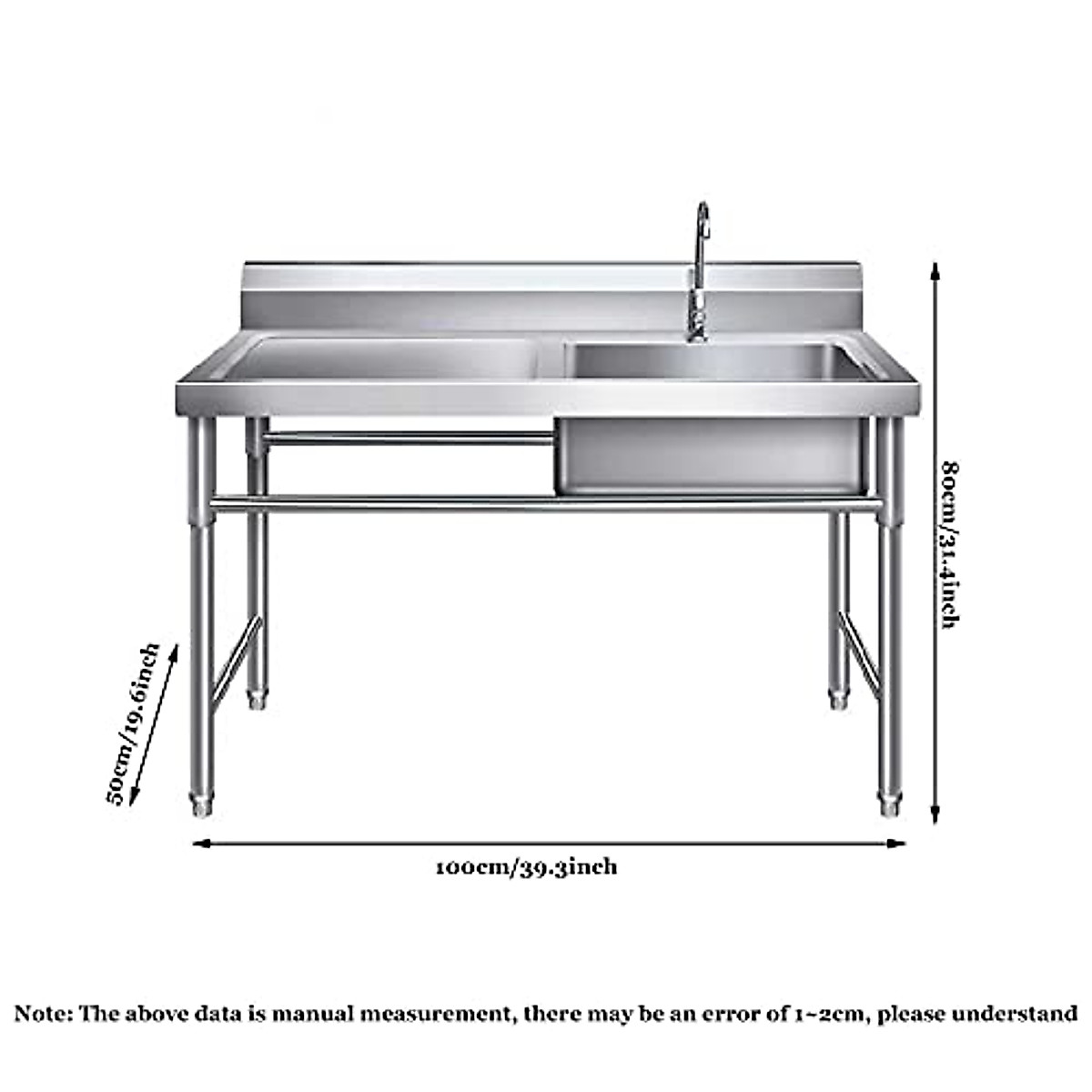 80cm/31.4inch

50cm/19.6inch

100cm/39.3inch

Note: The above data is manual measurement, there may be an error of 1~2cm, please understand