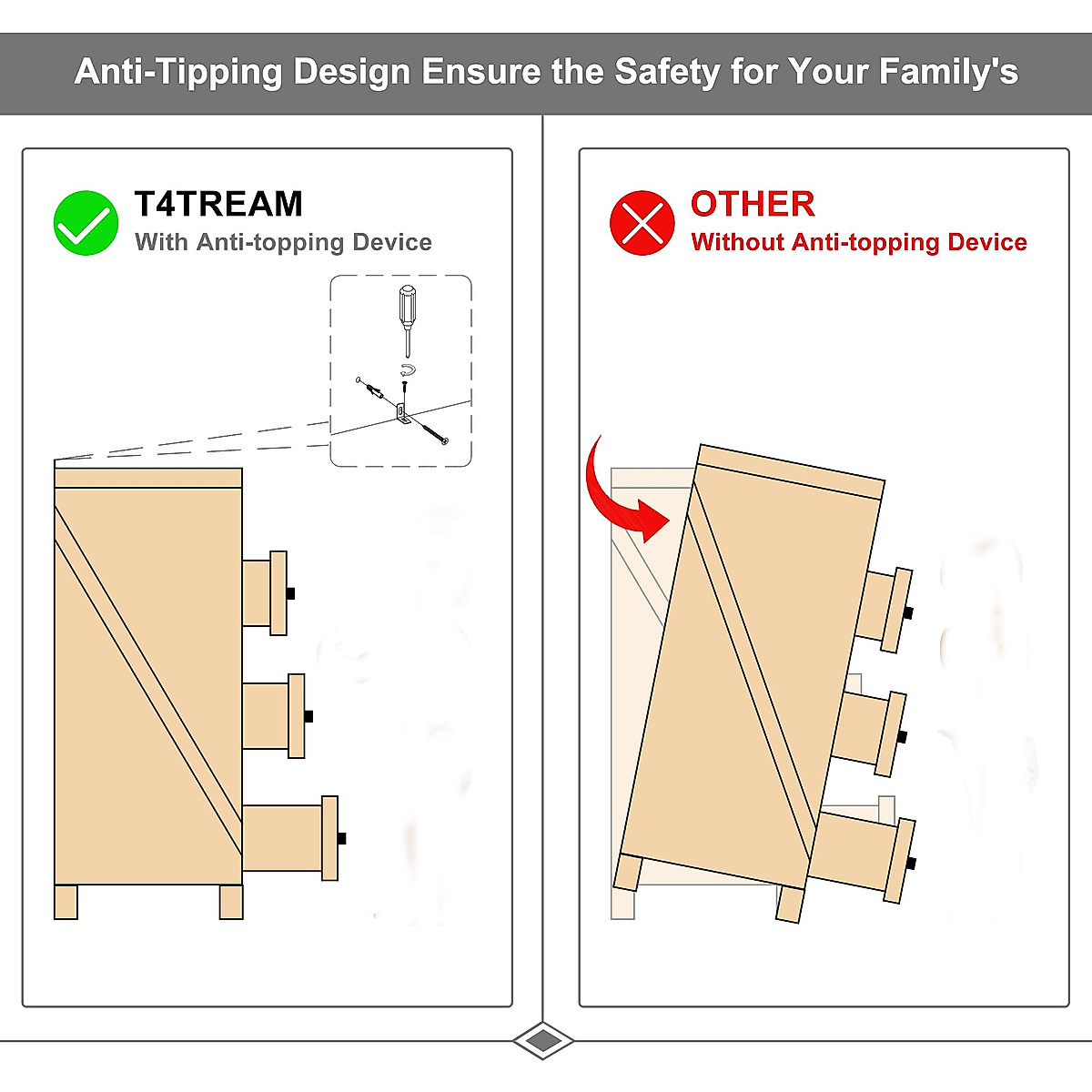 Anti-Tipping Design Ensure the Safety for Your Family's

T4TREAM
With Anti-topping Device

OTHER
Without Anti-topping Device