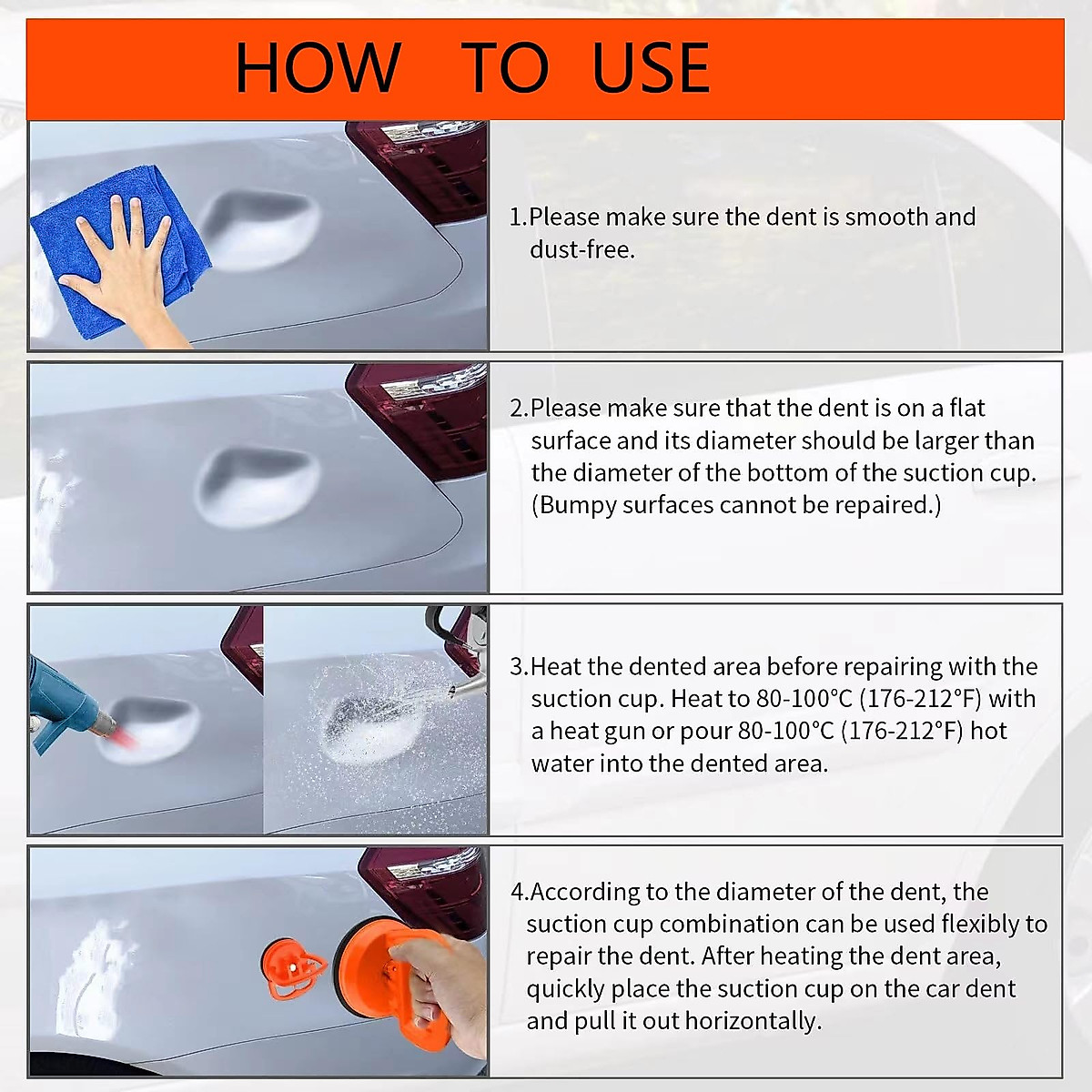 HOW TO USE

1.Please make sure the dent is smooth and dust-free.

2.Please make sure that the dent is on a flat surface and its diameter should be larger than the diameter of the bottom of the suction cup. (Bumpy surfaces cannot be repaired.)

3.Heat the dented area before repairing with the suction cup. Heat to 80-100°C (176-212°F) with a heat gun or pour 80-100°C (176-212°F) hot water into the dented area.

4.According to the diameter of the dent, the suction cup combination can be used flexibly to repair the dent. After heating the dent area, quickly place the suction cup on the car dent and pull it out horizontally.