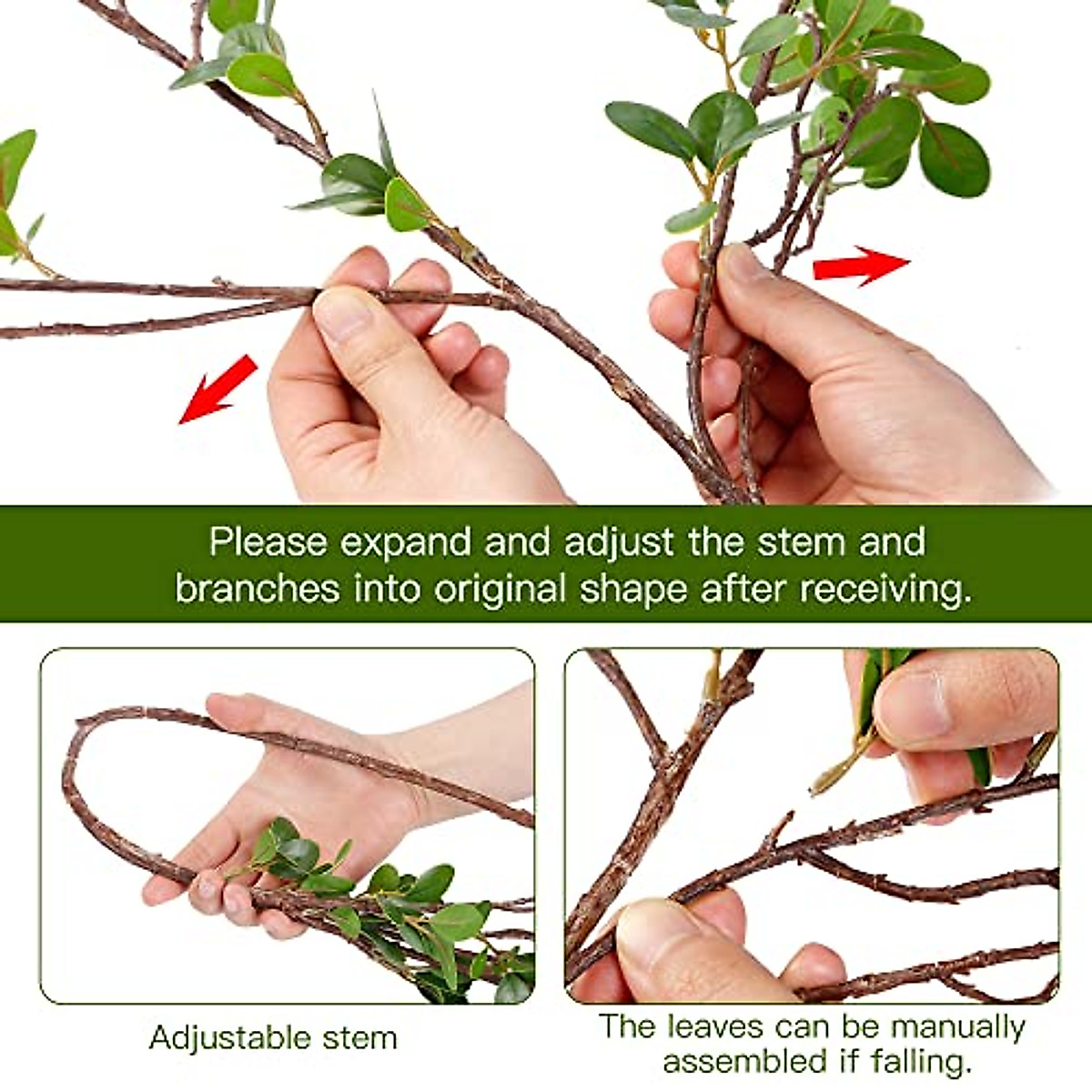 Please expand and adjust the stem and branches into original shape after receiving.

Adjustable stem

The leaves can be manually assembled if falling.