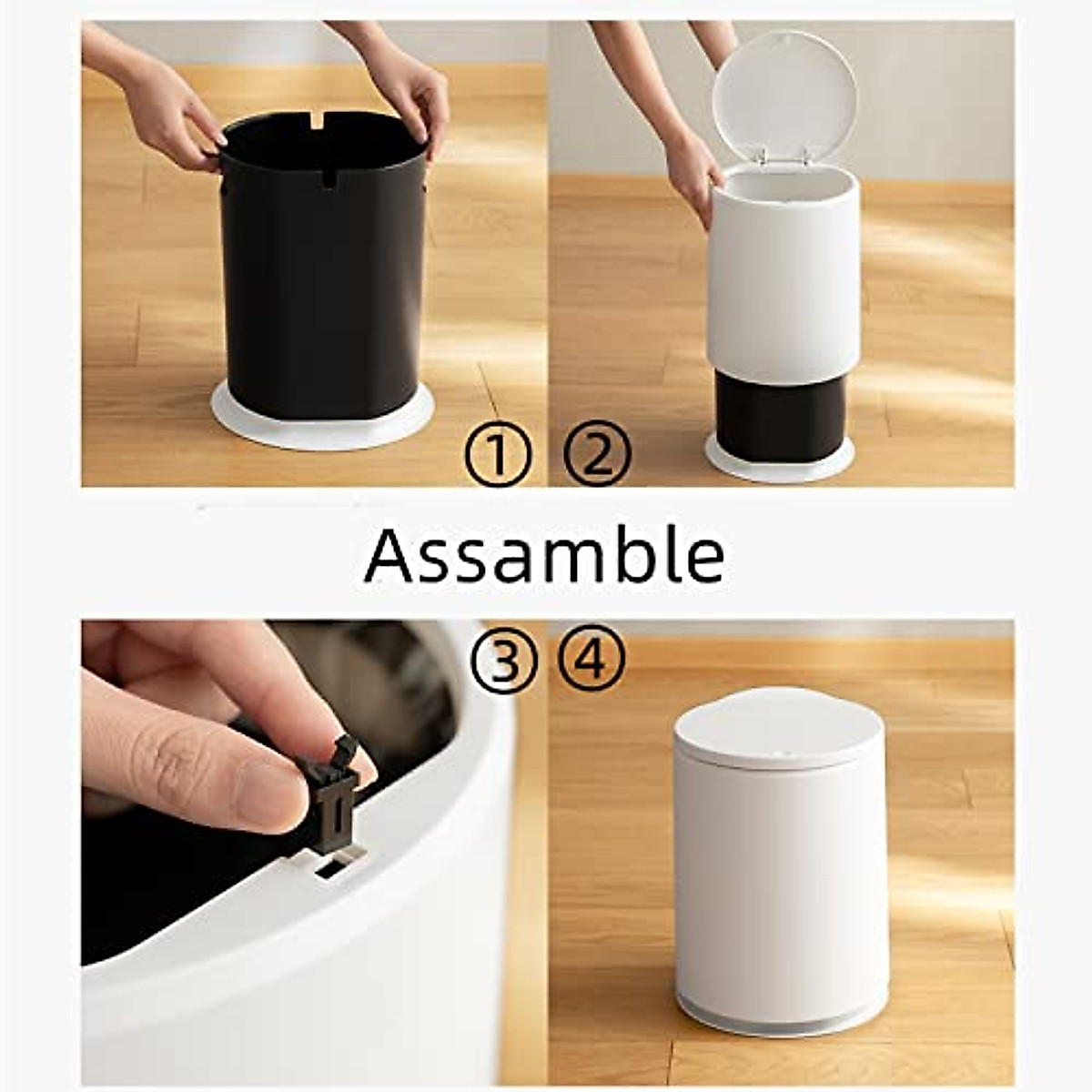 ① ②

Assamble

③ ④