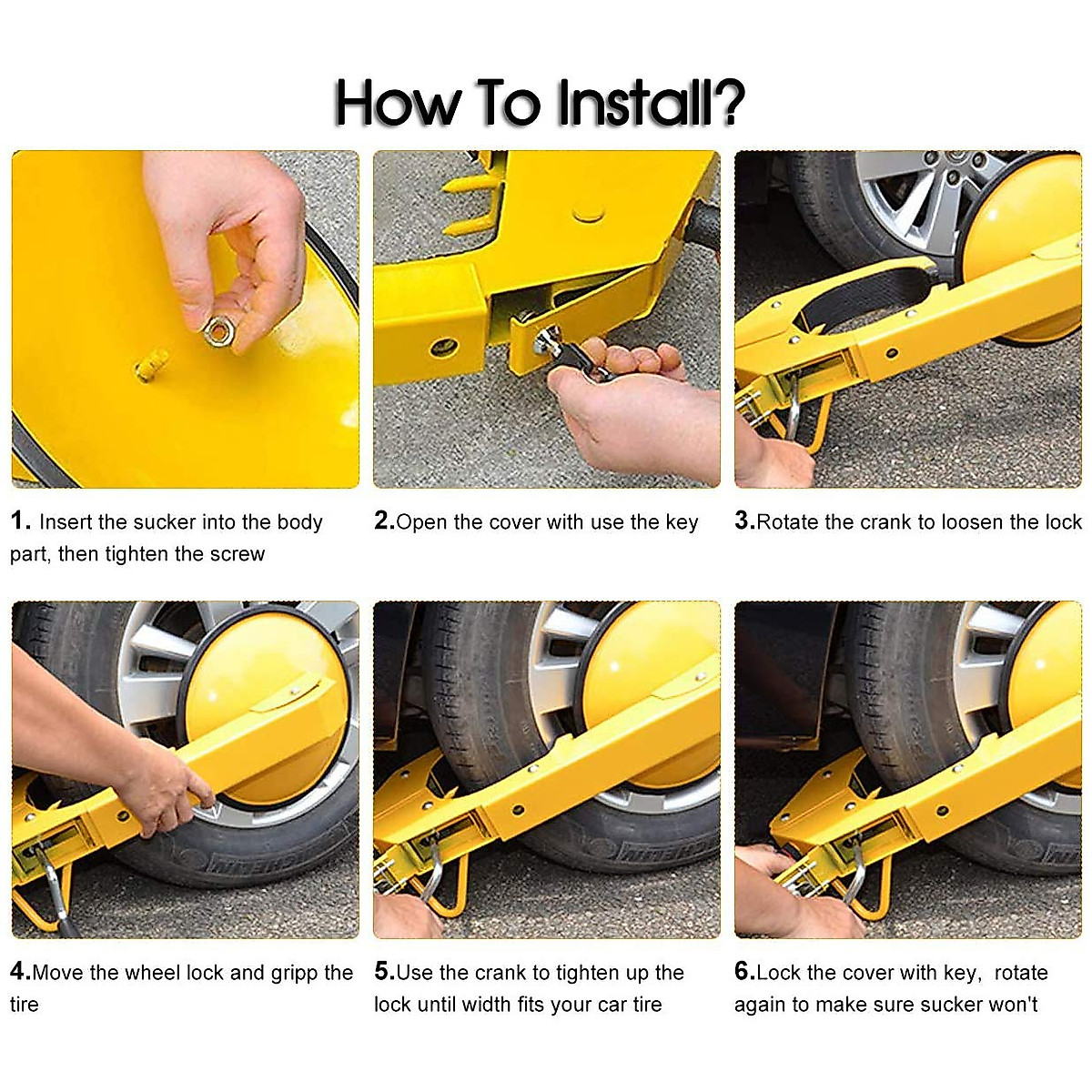 How To Install?

1. Insert the sucker into the body part, then tighten the screw

2.Open the cover with use the key

3.Rotate the crank to loosen the lock

4.Move the wheel lock and gripp the tire

5.Use the crank to tighten up the lock until width fits your car tire

6.Lock the cover with key, rotate again to make sure sucker won't