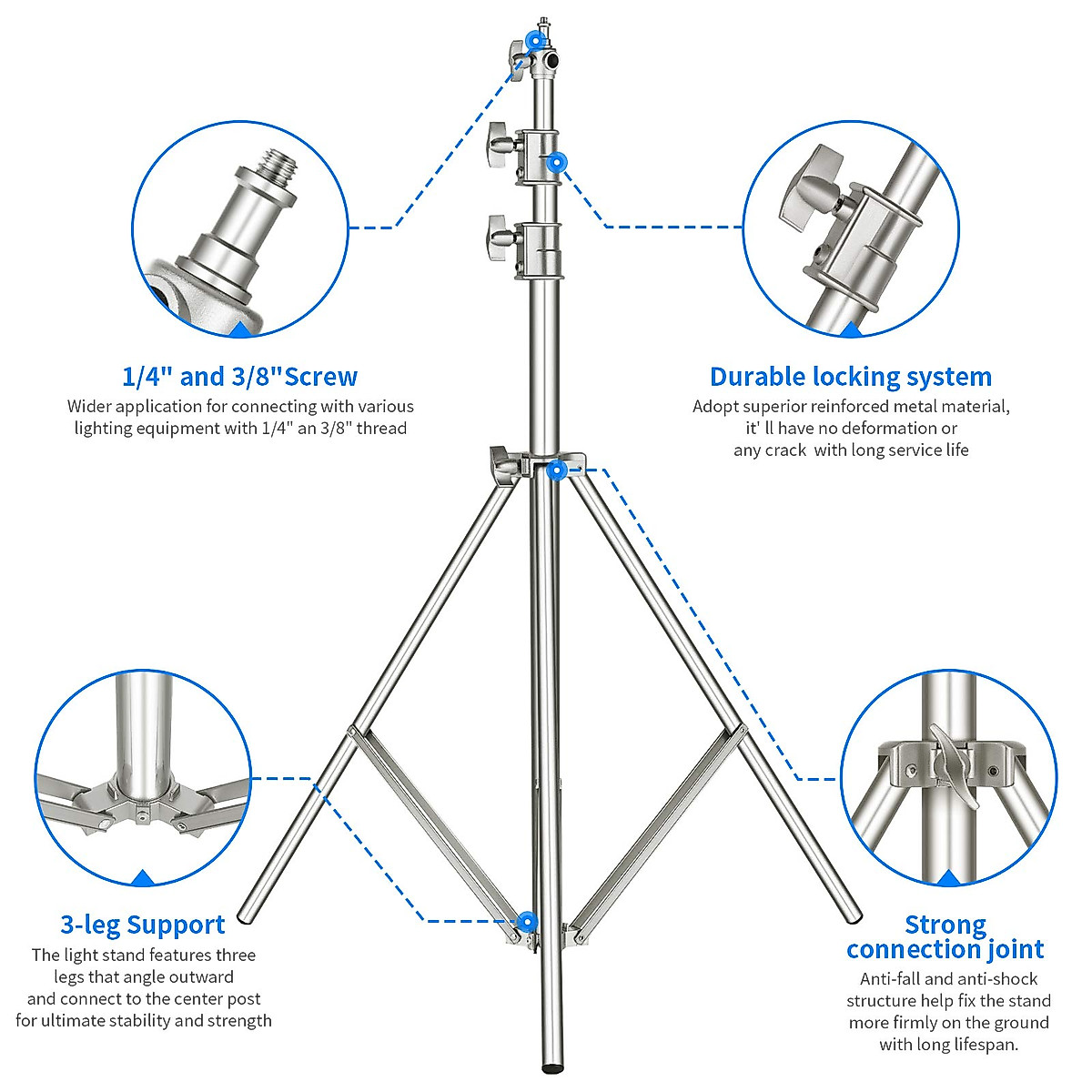 1/4" and 3/8"Screw

Wider application for connecting with various lighting equipment with 1/4" an 3/8" thread

Durable locking system

Adopt superior reinforced metal material, it' ll have no deformation or any crack with long service life

3-leg Support

The light stand features three legs that angle outward and connect to the center post for ultimate stability and strength

Strong connection joint

Anti-fall and anti-shock structure help fix the stand more firmly on the ground with long lifespan.