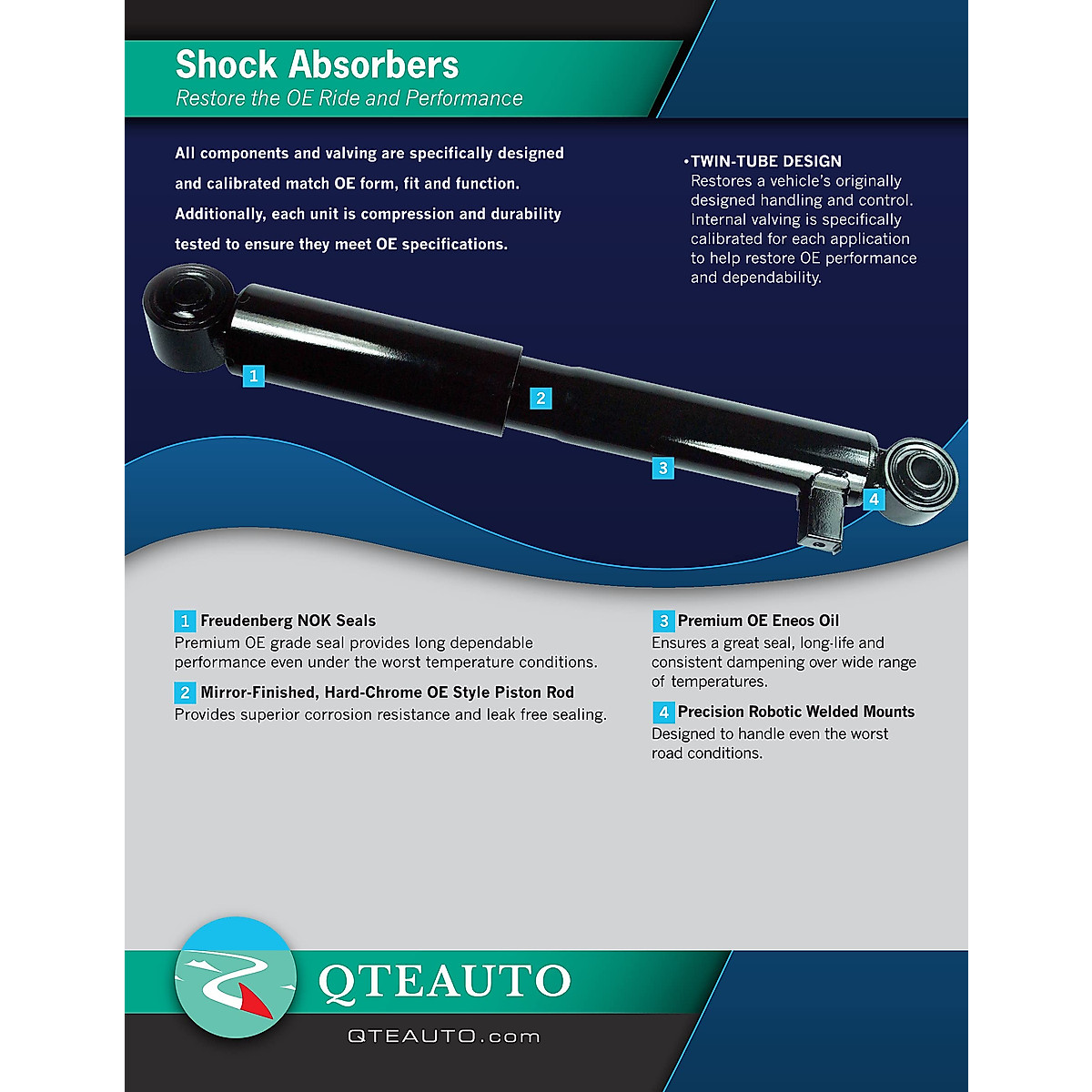 Shock Absorbers
Restore the OE Ride and Performance

All components and valving are specifically designed and calibrated match OE form, fit and function. Additionally, each unit is compression and durability tested to ensure they meet OE specifications.

•TWIN-TUBE DESIGN
Restores a vehicle's originally designed handling and control. Internal valving is specifically calibrated for each application to help restore OE performance and dependability.

1

2

3

4

1 Freudenberg NOK Seals
Premium OE grade seal provides long dependable performance even under the worst temperature conditions.

2 Mirror-Finished, Hard-Chrome OE Style Piston Rod
Provides superior corrosion resistance and leak free sealing.

3 Premium OE Eneos Oil
Ensures a great seal, long-life and consistent dampening over wide range of temperatures.

4 Precision Robotic Welded Mounts
Designed to handle even the worst road conditions.

QTEAUTO
QTEAUTO.com