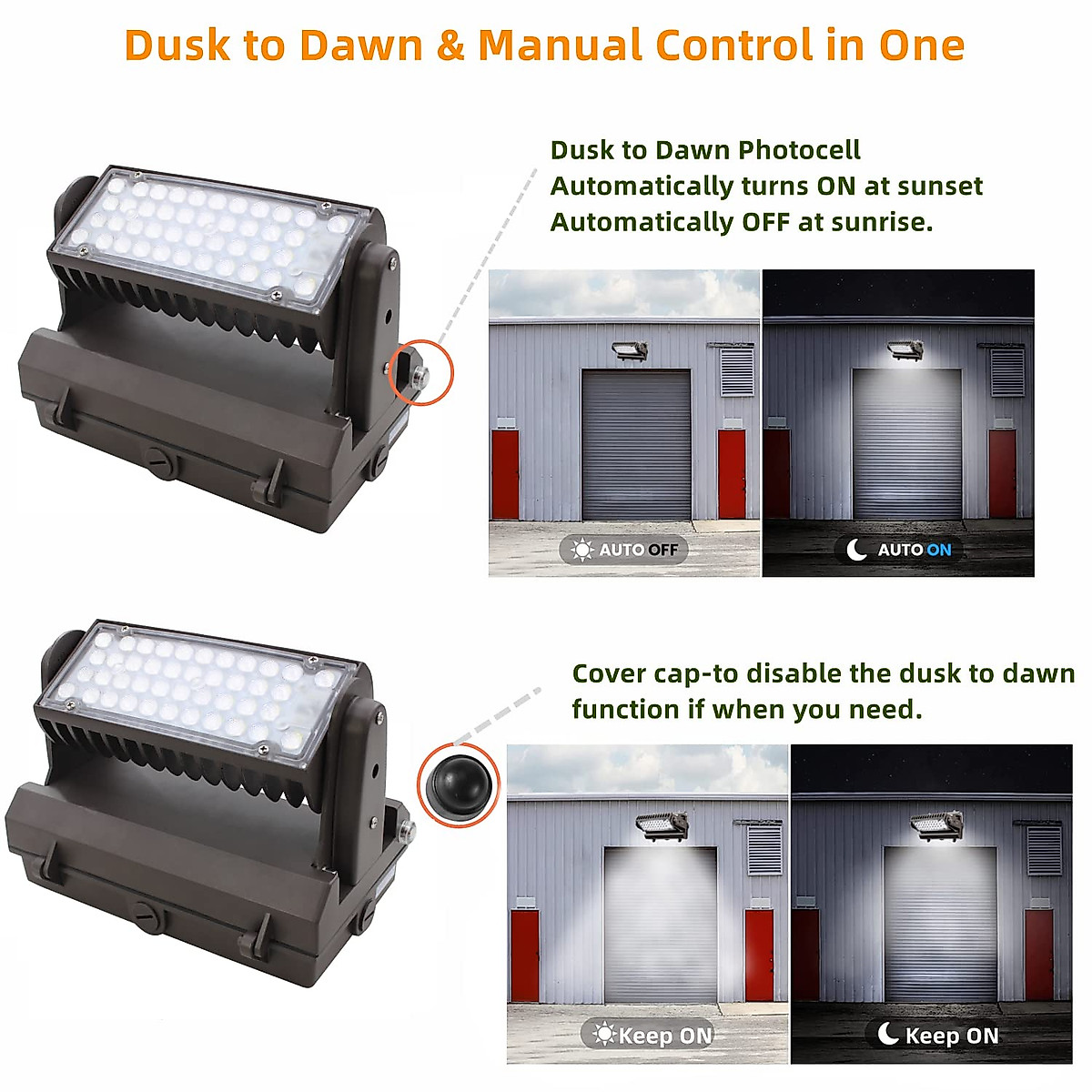 Dusk to Dawn & Manual Control in One

Dusk to Dawn Photocell
Automatically turns ON at sunset
Automatically OFF at sunrise.

AUTO OFF

AUTO ON

Cover cap-to disable the dusk to dawn function if when you need.

Keep ON

Keep ON