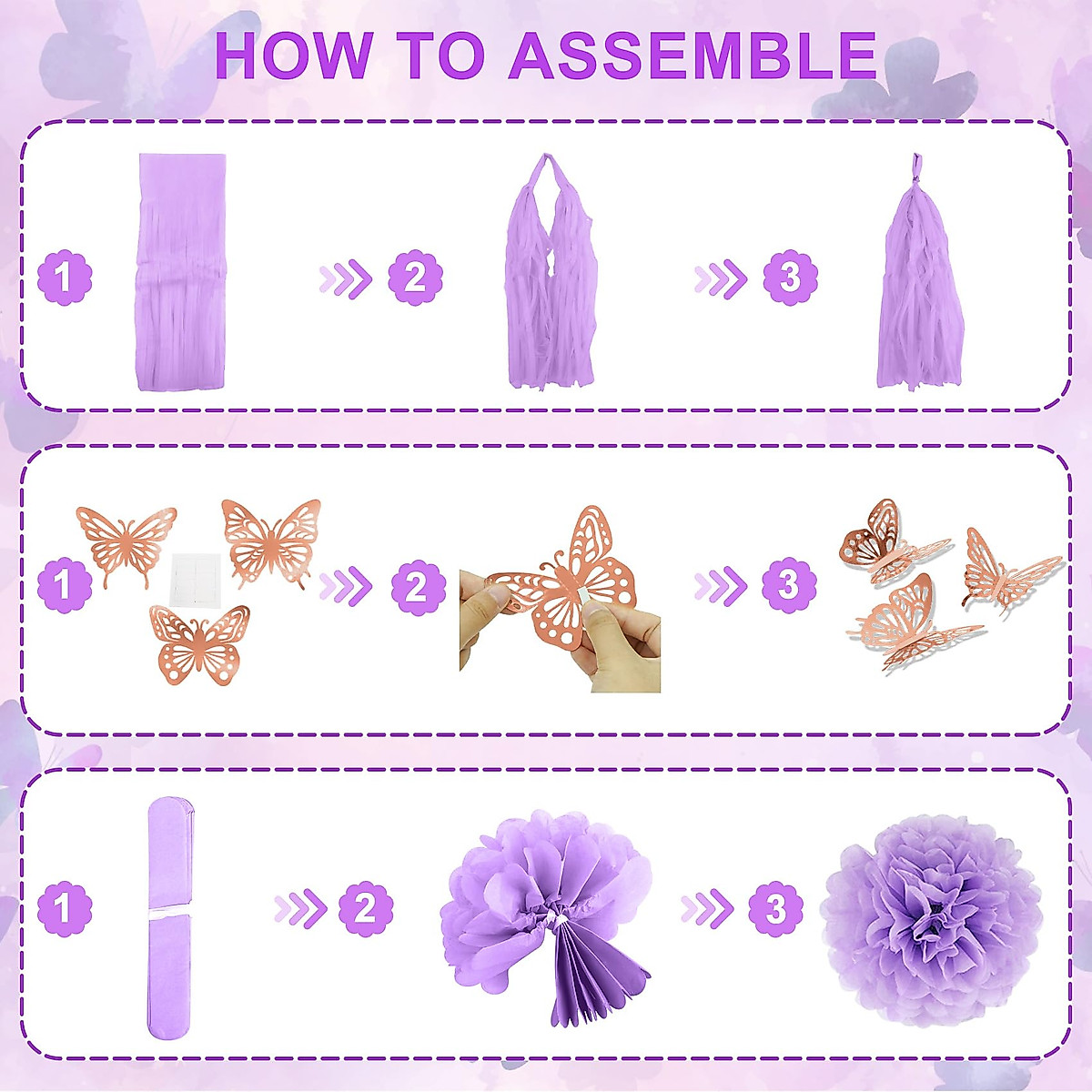 HOW TO ASSEMBLE

1 2 3

1 2 3

1 2 3