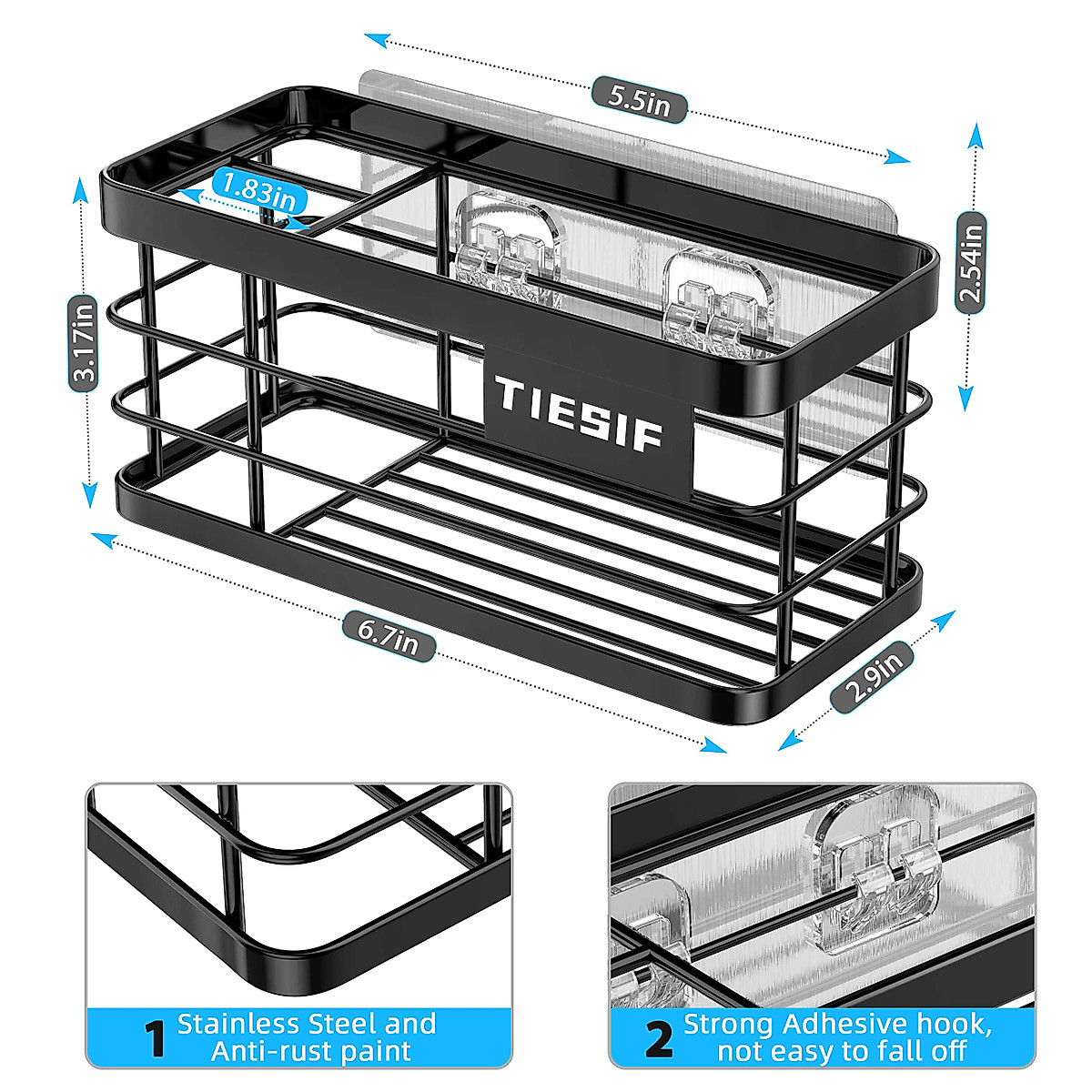 5.5in

1.83in

2.54in

3.17in

TIESIF

6.7in

2.9in

1 Stainless Steel and Anti-rust paint

2 Strong Adhesive hook, not easy to fall off