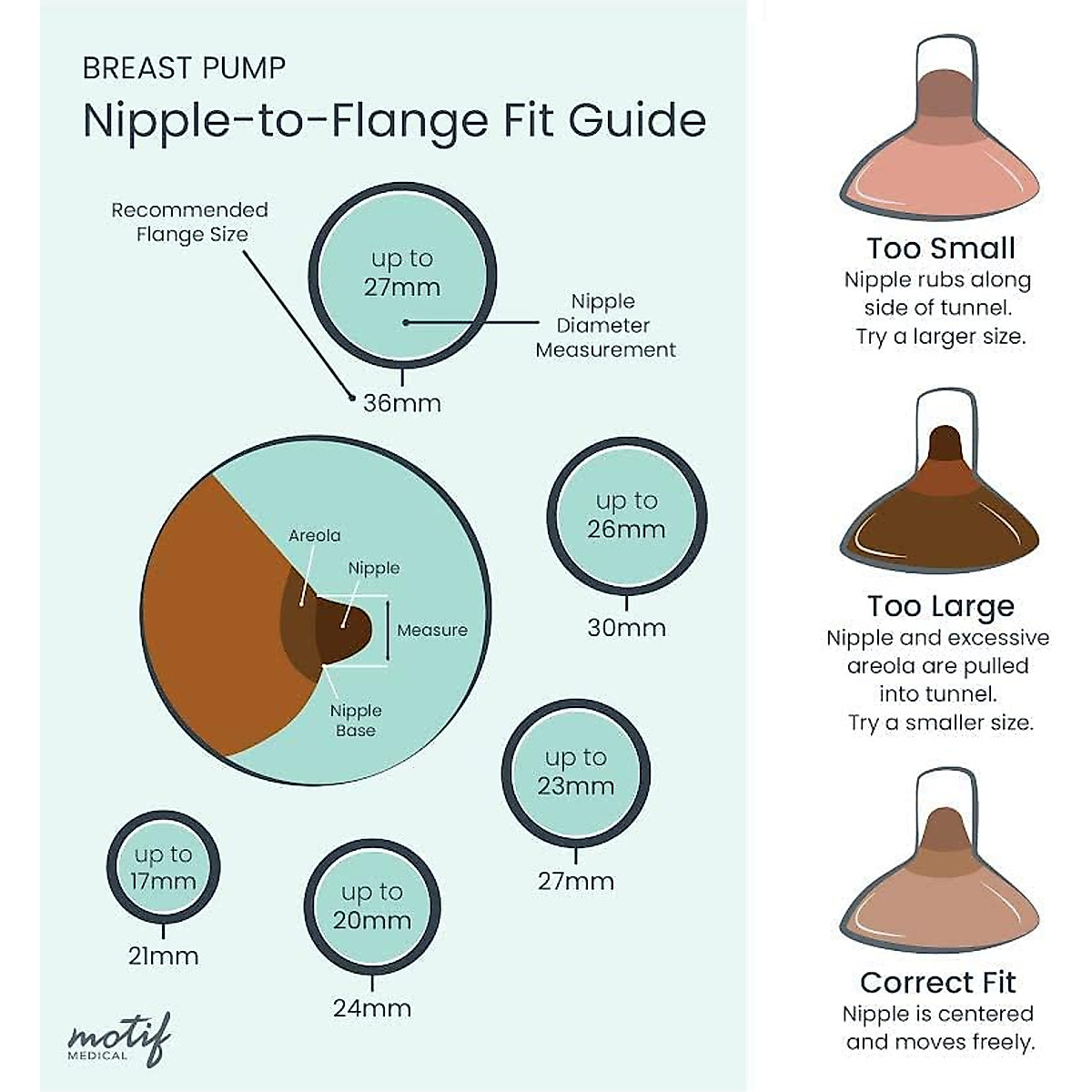 BREAST PUMP
Nipple-to-Flange Fit Guide

Recommended Flange Size

up to 27mm

Nipple Diameter Measurement

36mm

Areola

Nipple

Measure

Nipple Base

up to 26mm

30mm

up to 23mm

27mm

up to 17mm

21mm

up to 20mm

24mm

motif MEDICAL

Too Small
Nipple rubs along side of tunnel. Try a larger size.

Too Large
Nipple and excessive areola are pulled into tunnel. Try a smaller size.

Correct Fit
Nipple is centered and moves freely.