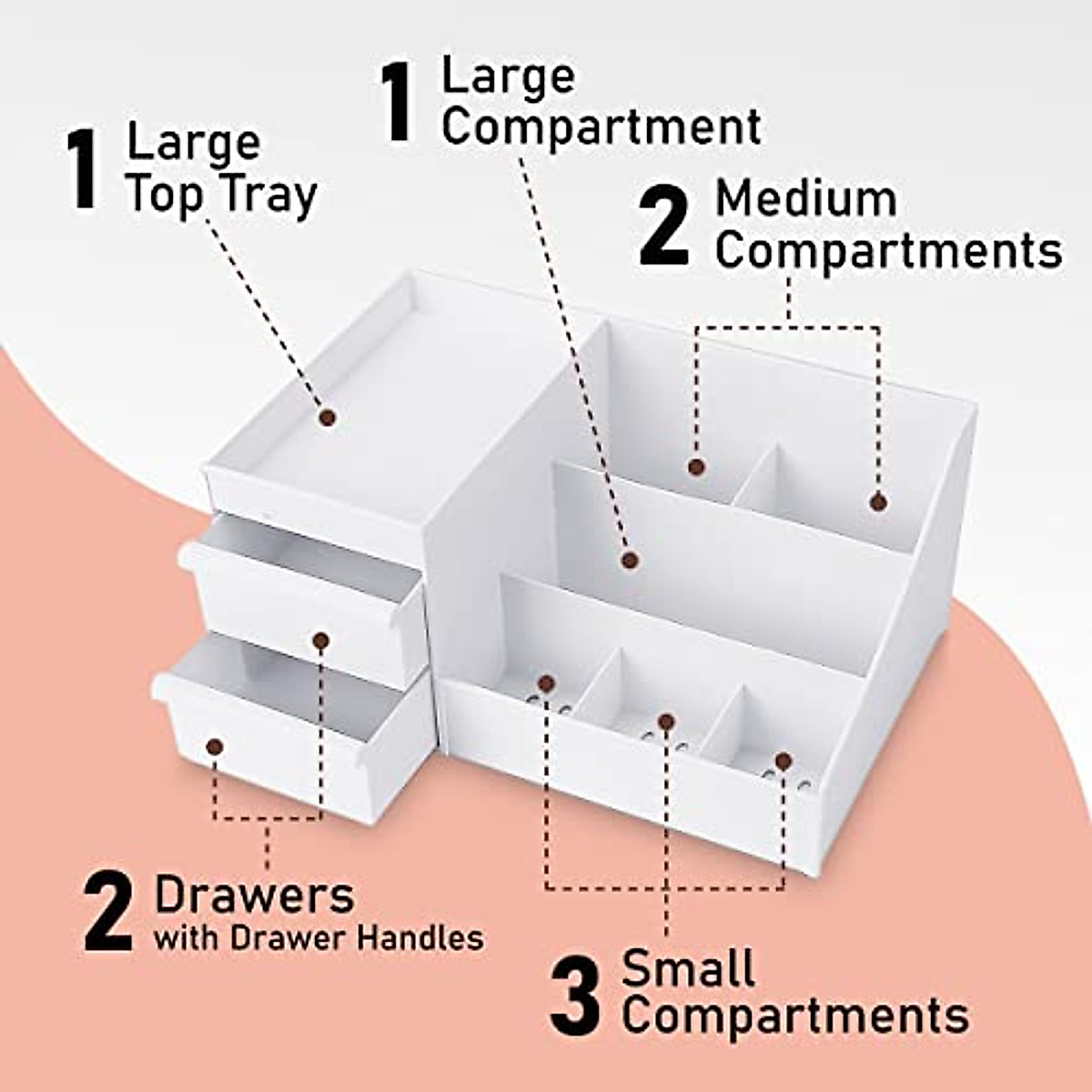 1 Large Top Tray

1 Large Compartment

2 Medium Compartments

2 Drawers with Drawer Handles

3 Small Compartments