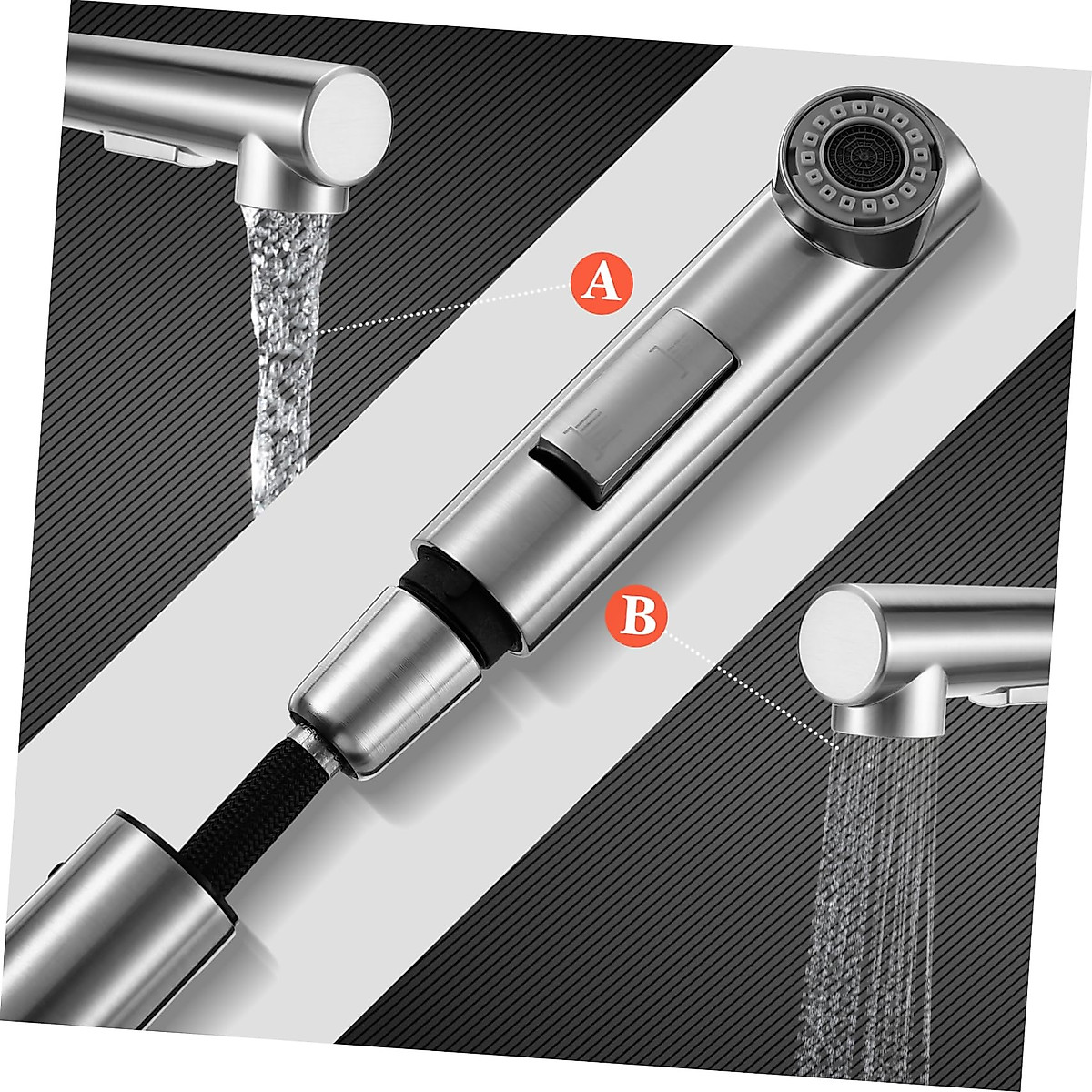 A

B