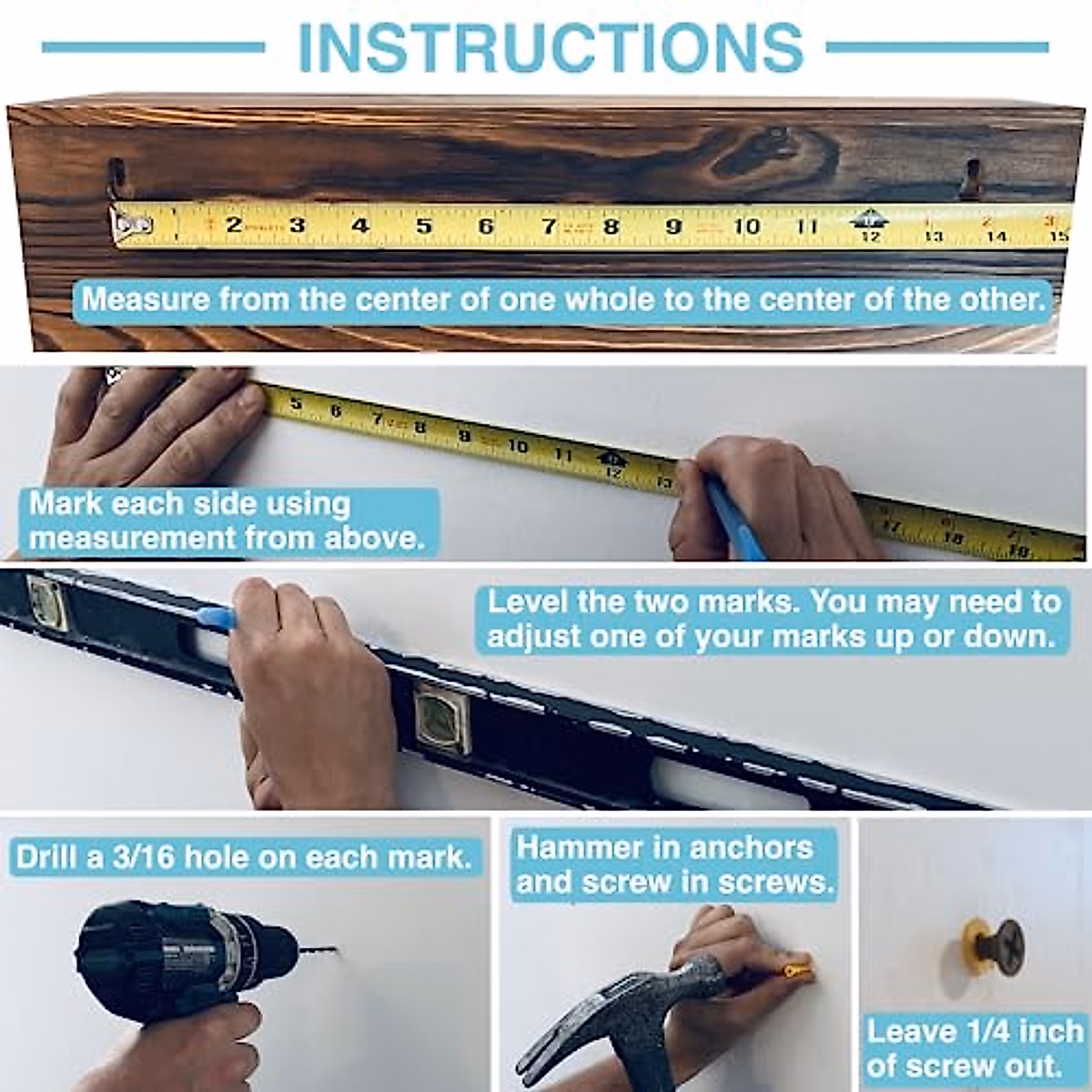 INSTRUCTIONS

2 3 4 5 6 7 8 9 10 11 12 13 14 15

Measure from the center of one whole to the center of the other.

5 6 7 8 9 10 11 12 13 17 18 19

Mark each side using measurement from above.

Level the two marks. You may need to adjust one of your marks up or down.

Drill a 3/16 hole on each mark.

Hammer in anchors and screw in screws.

Leave 1/4 inch of screw out.