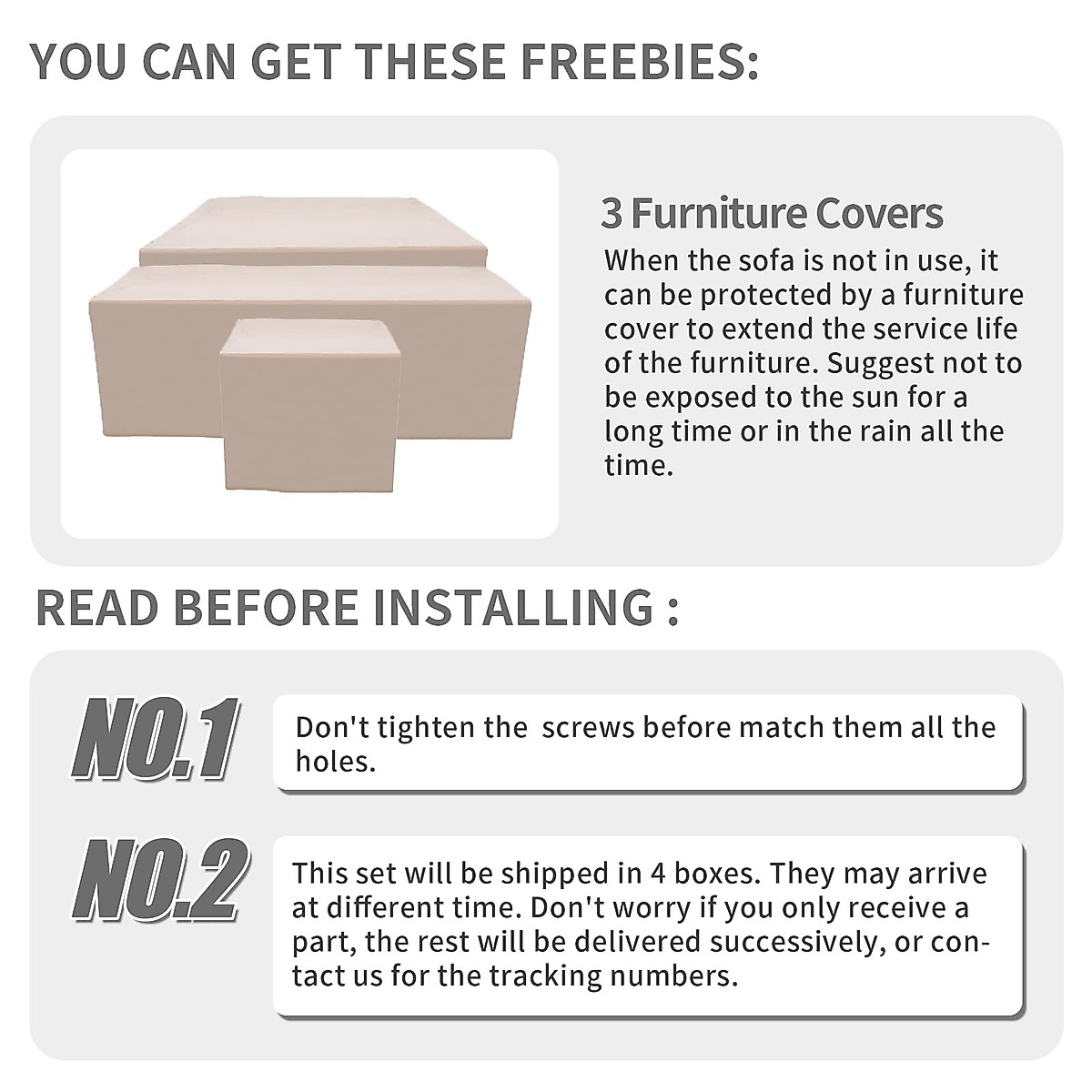 YOU CAN GET THESE FREEBIES:

3 Furniture Covers
When the sofa is not in use, it can be protected by a furniture cover to extend the service life of the furniture. Suggest not to be exposed to the sun for a long time or in the rain all the time.

READ BEFORE INSTALLING :

NO.1
Don't tighten the screws before match them all the holes.

NO.2
This set will be shipped in 4 boxes. They may arrive at different time. Don't worry if you only receive a part, the rest will be delivered successively, or contact us for the tracking numbers.