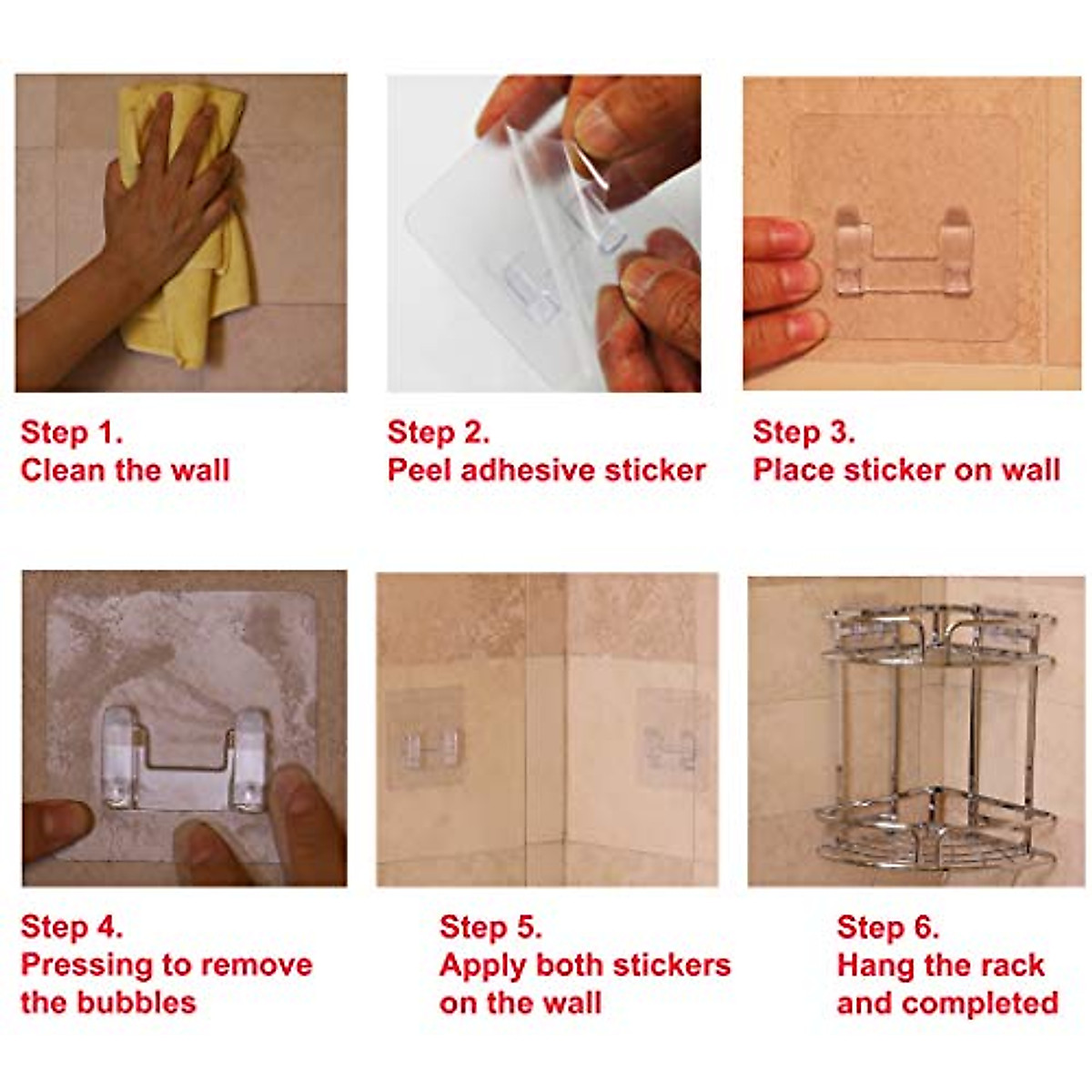 Step 1.
Clean the wall

Step 2.
Peel adhesive sticker

Step 3.
Place sticker on wall

Step 4.
Pressing to remove the bubbles

Step 5.
Apply both stickers on the wall

Step 6.
Hang the rack and completed