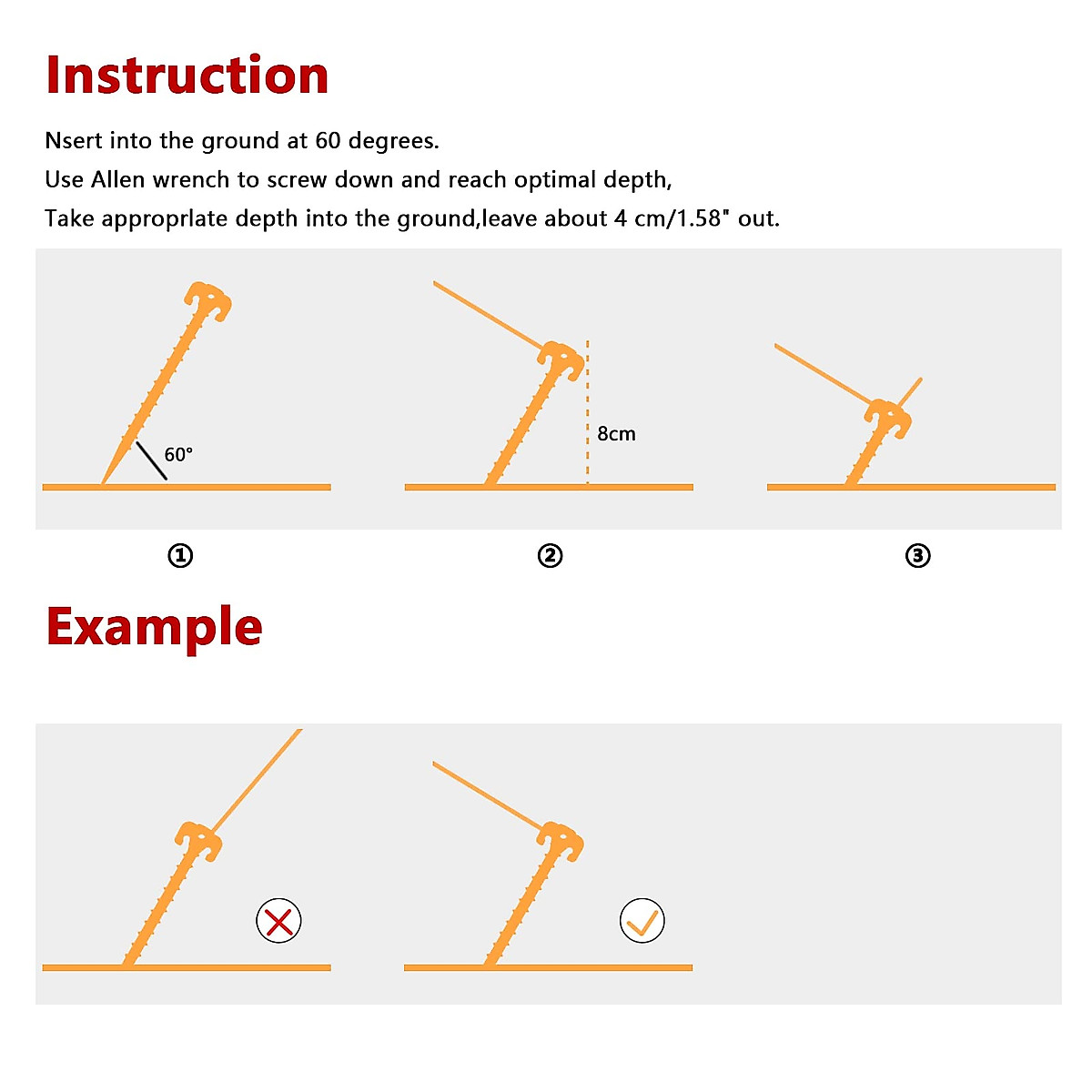 Instruction

Nsert into the ground at 60 degrees.
Use Allen wrench to screw down and reach optimal depth,
Take approprlate depth into the ground,leave about 4 cm/1.58" out.

60°

8cm

①

②

③

Example