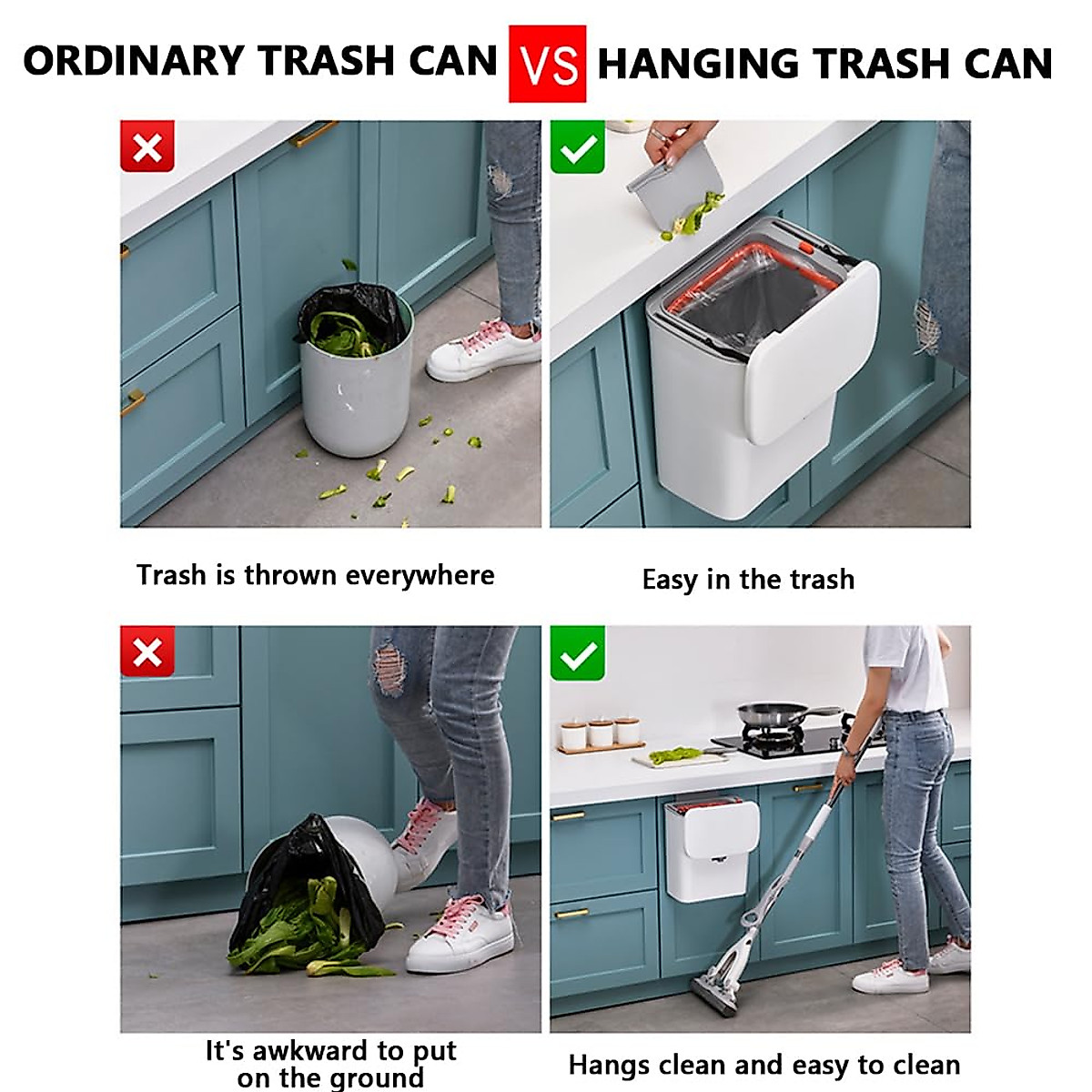 ORDINARY TRASH CAN VS HANGING TRASH CAN

Trash is thrown everywhere

Easy in the trash

It's awkward to put on the ground

Hangs clean and easy to clean