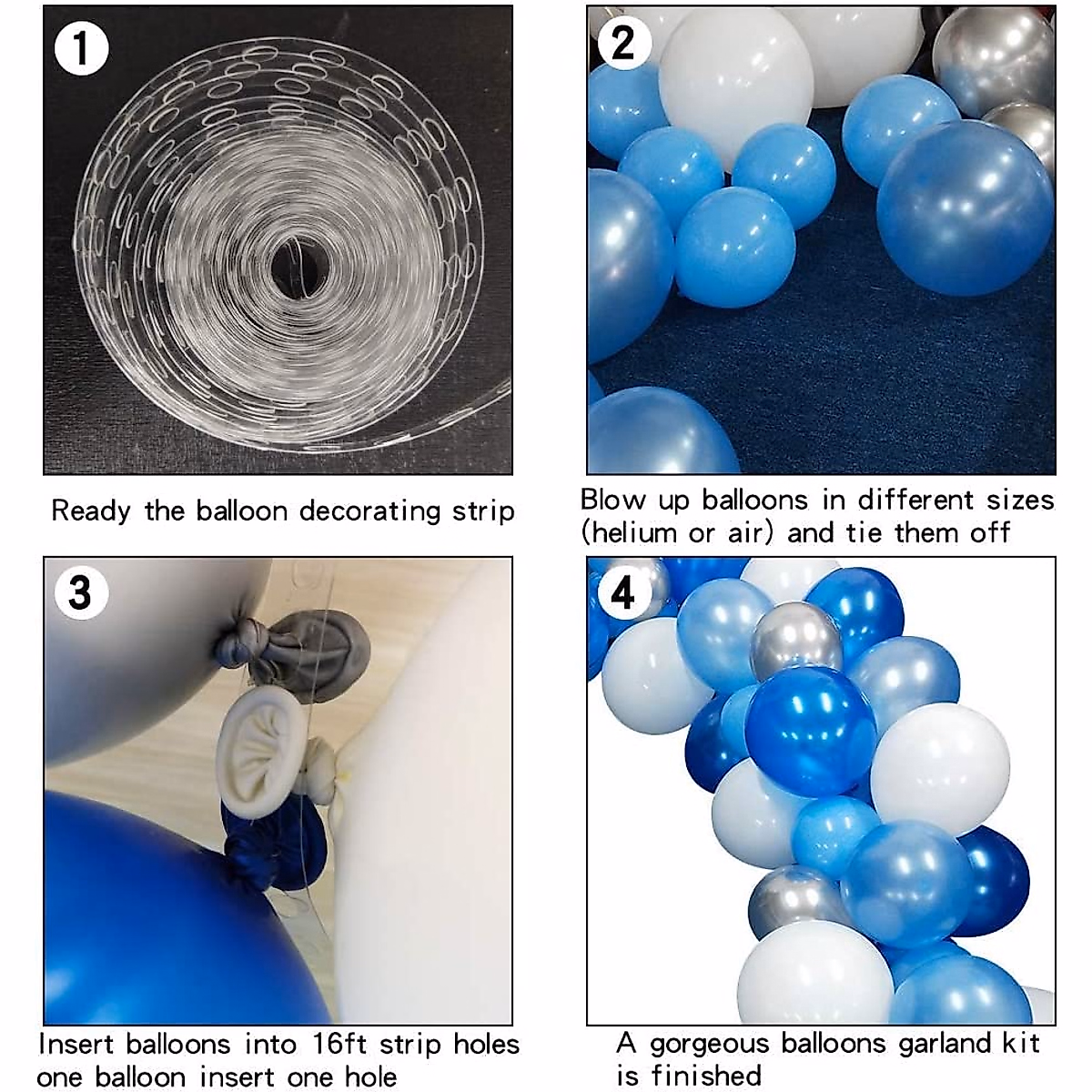 1

Ready the balloon decorating strip

2

Blow up balloons in different sizes (helium or air) and tie them off

3

Insert balloons into 16ft strip holes one balloon insert one hole

4

A gorgeous balloons garland kit is finished