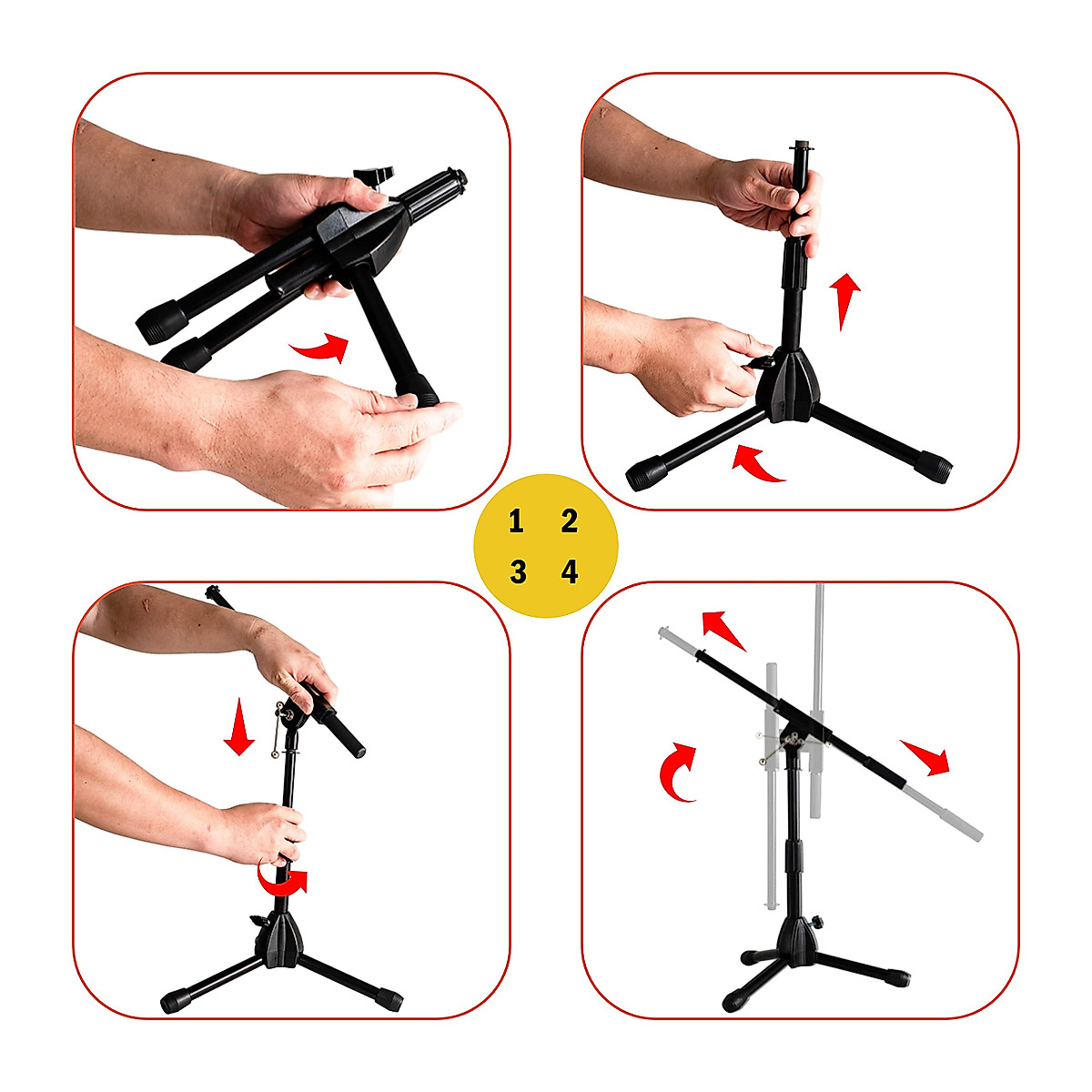 1 2
3 4