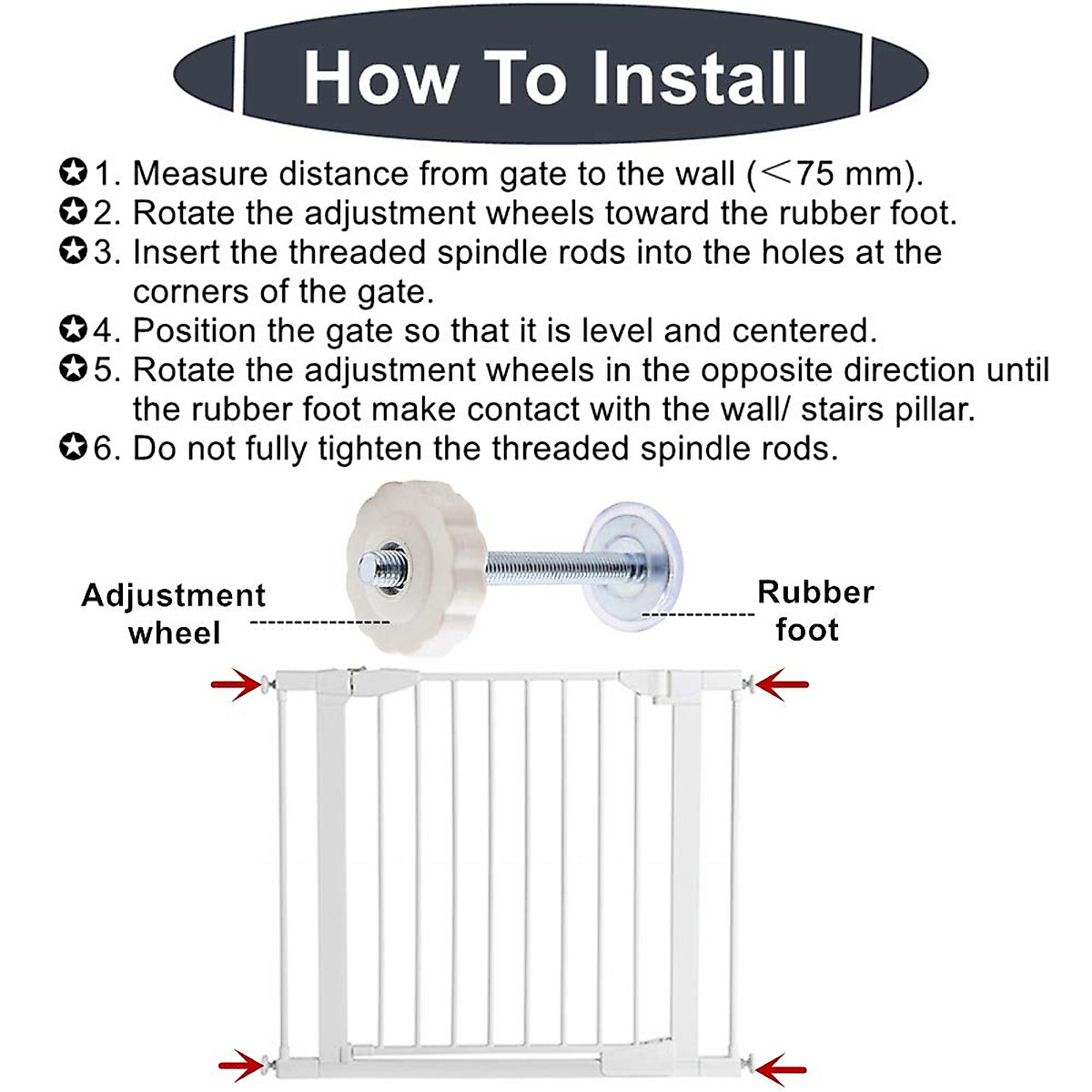 How To Install

✪1. Measure distance from gate to the wall (<75 mm).
✪2. Rotate the adjustment wheels toward the rubber foot.
✪3. Insert the threaded spindle rods into the holes at the corners of the gate.
✪4. Position the gate so that it is level and centered.
✪5. Rotate the adjustment wheels in the opposite direction until the rubber foot make contact with the wall/ stairs pillar.
✪6. Do not fully tighten the threaded spindle rods.

Adjustment wheel

Rubber foot