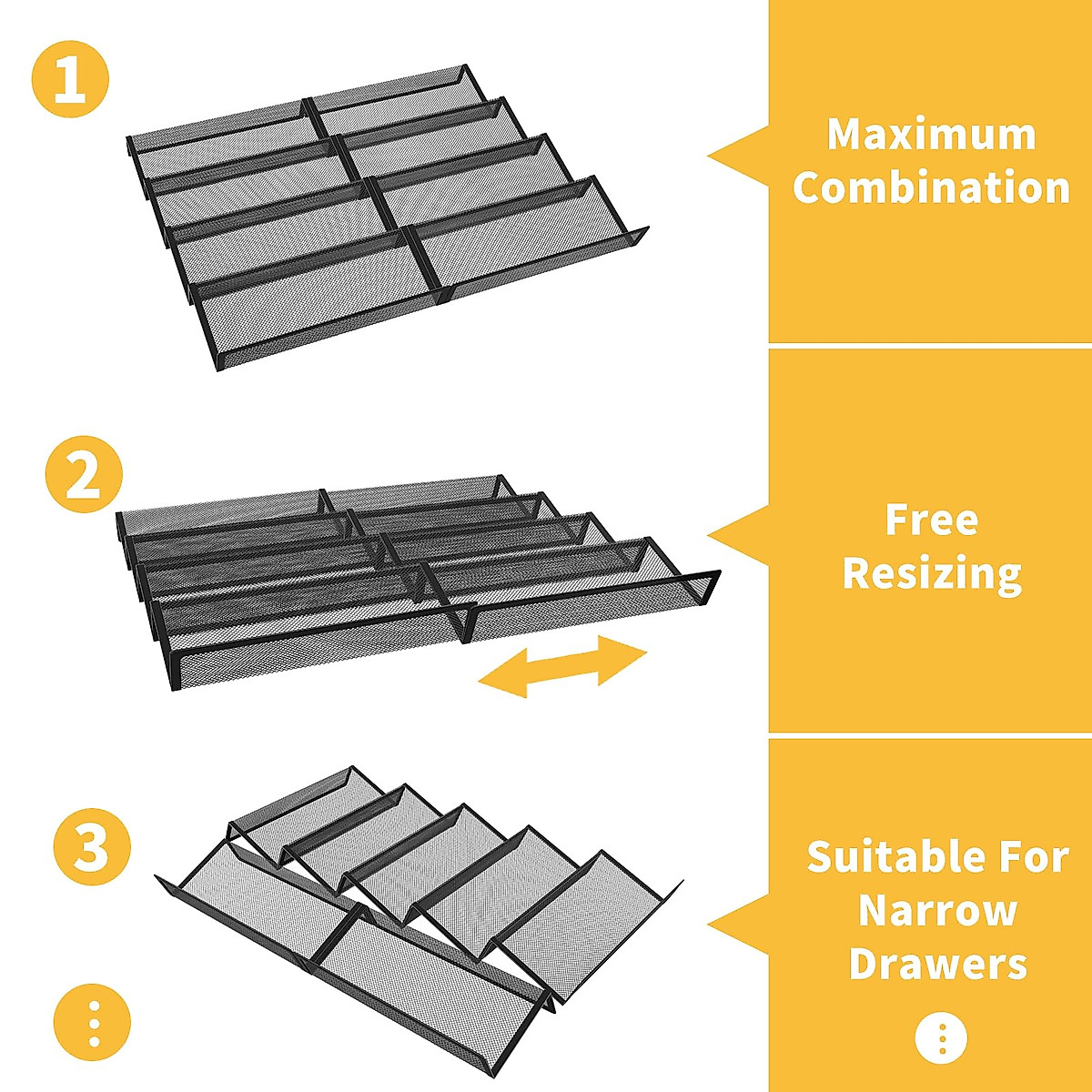 1

Maximum Combination

2

Free Resizing

3

Suitable For Narrow Drawers

⋮

⋮