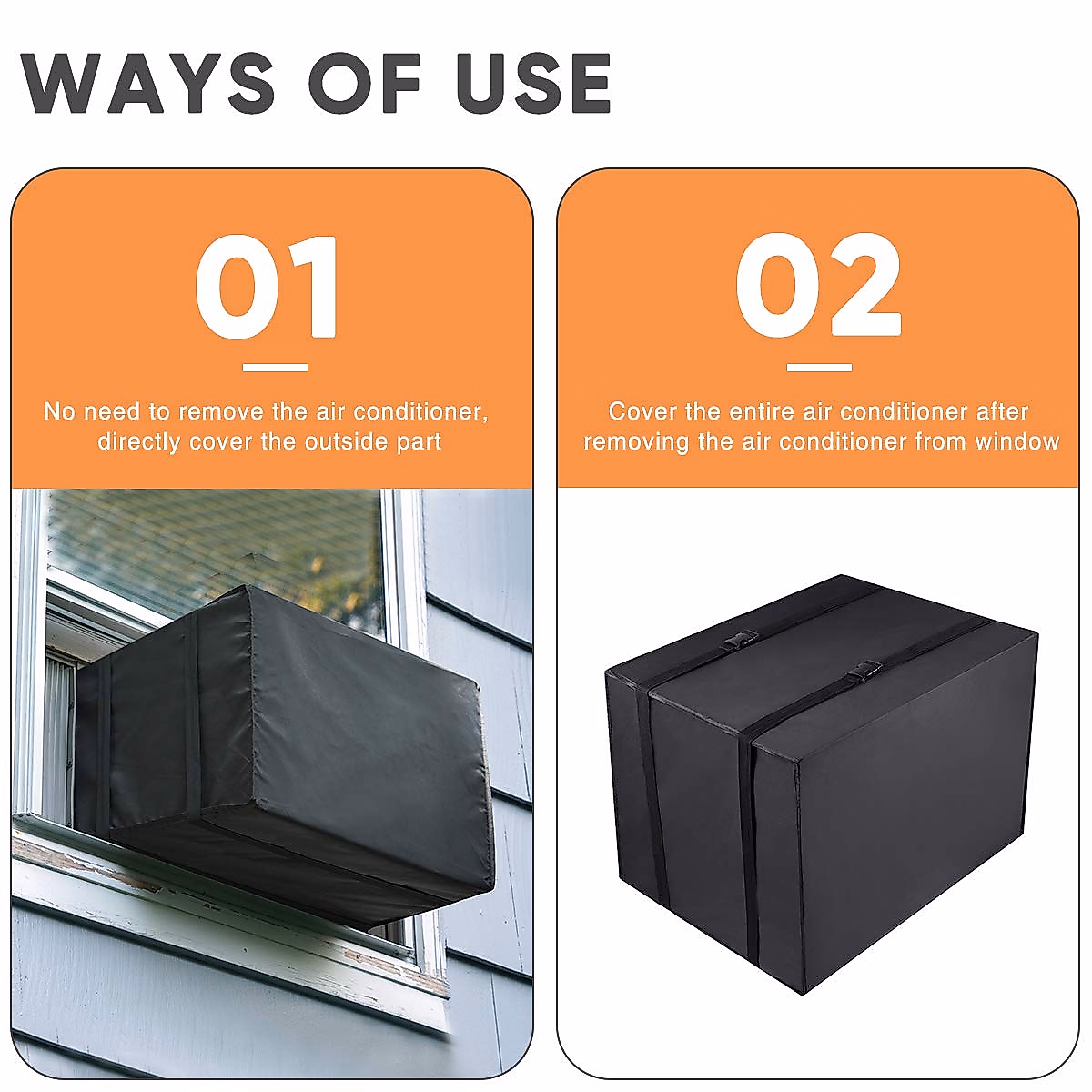 WAYS OF USE

01

No need to remove the air conditioner, directly cover the outside part

02

Cover the entire air conditioner after removing the air conditioner from window