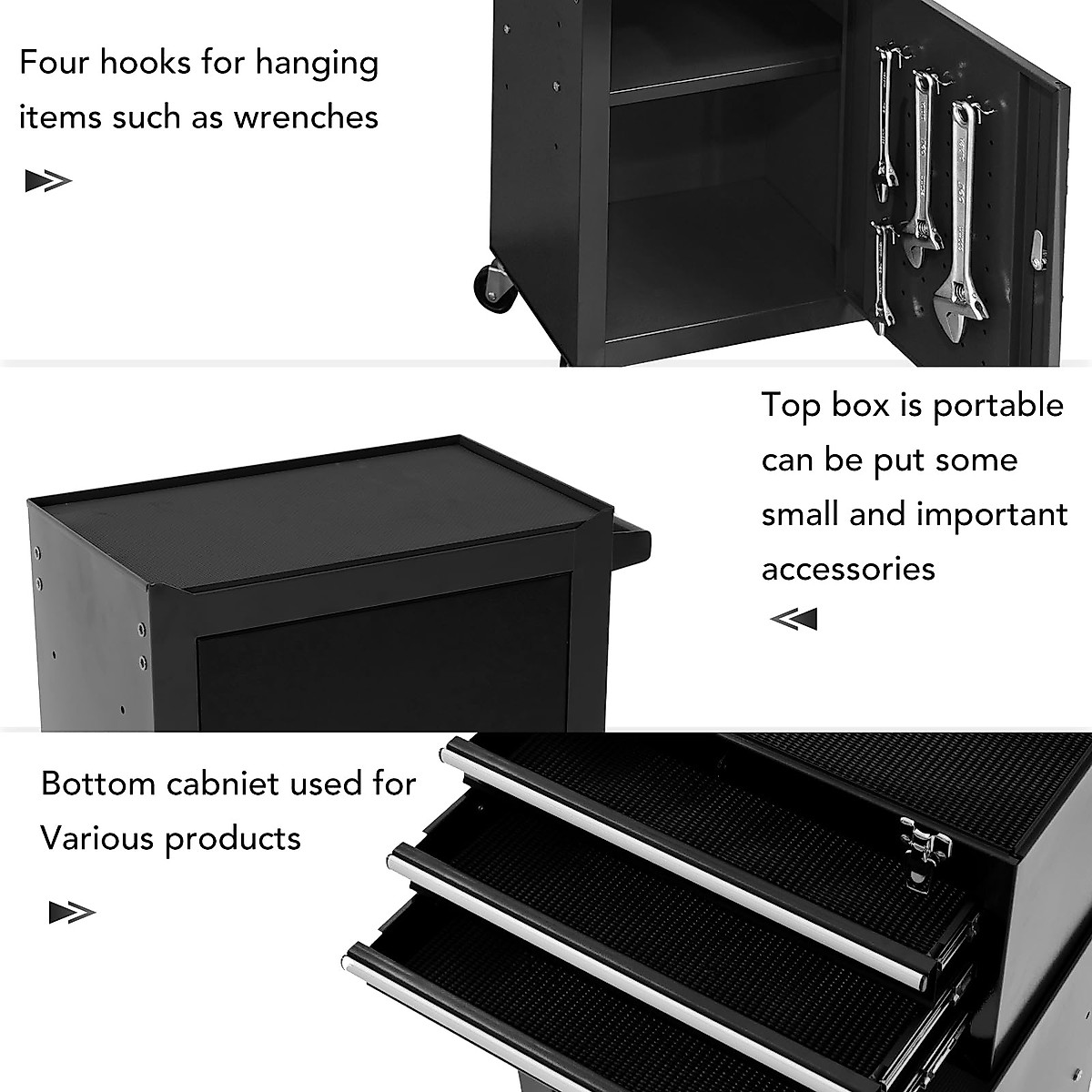 Four hooks for hanging items such as wrenches

Top box is portable can be put some small and important accessories

Bottom cabniet used for Various products