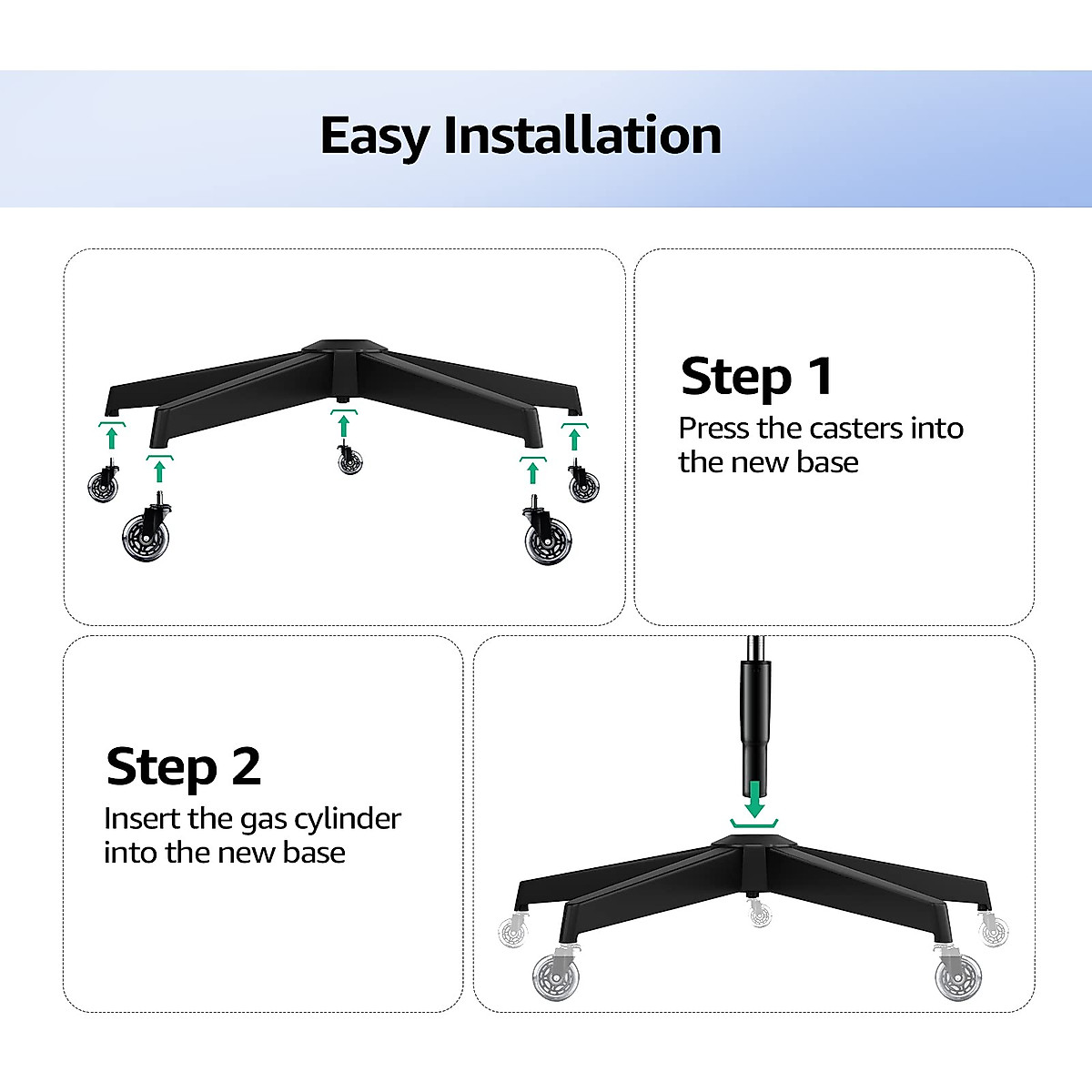 Easy Installation

Step 1
Press the casters into the new base

Step 2
Insert the gas cylinder into the new base