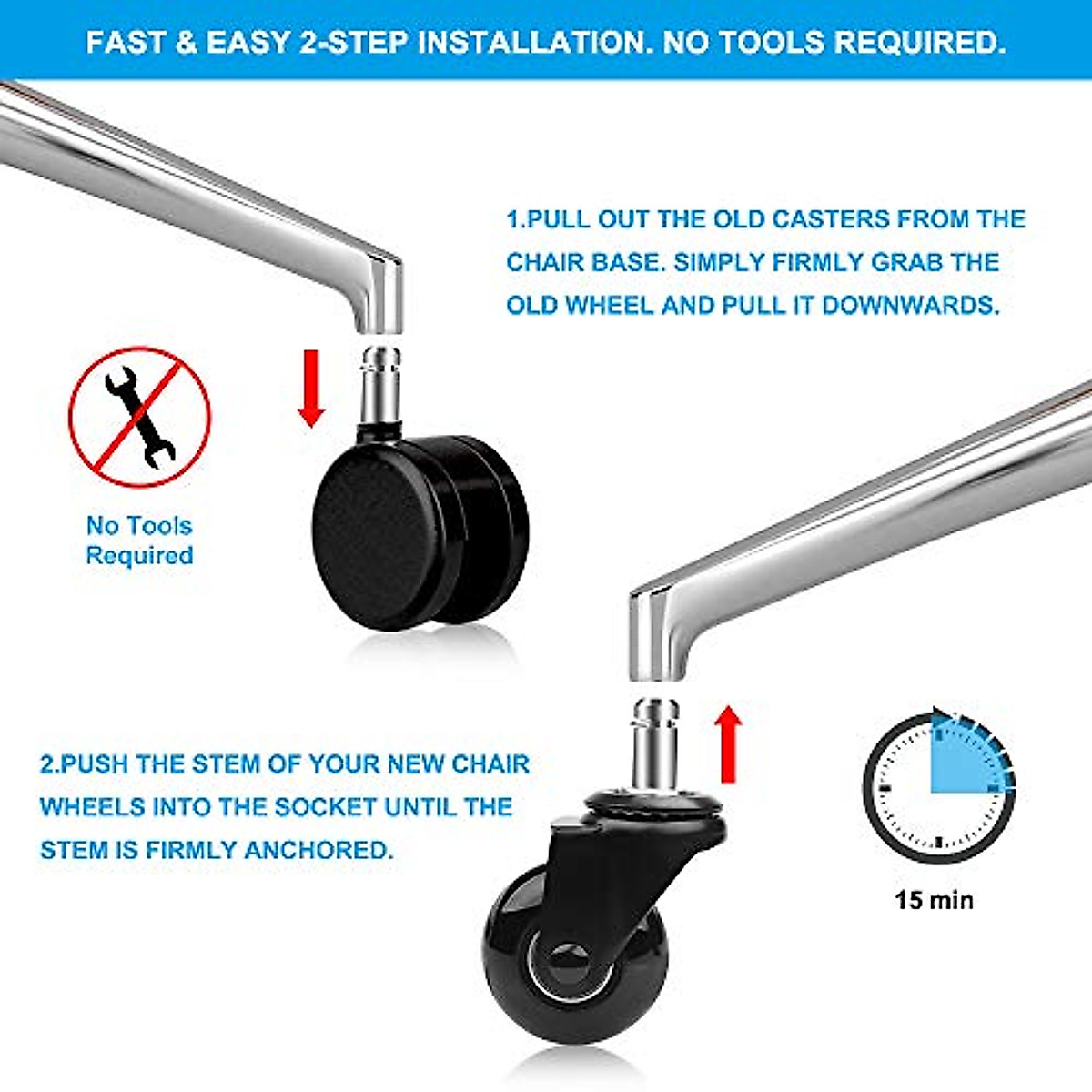 FAST & EASY 2-STEP INSTALLATION. NO TOOLS REQUIRED.

1.PULL OUT THE OLD CASTERS FROM THE CHAIR BASE. SIMPLY FIRMLY GRAB THE OLD WHEEL AND PULL IT DOWNWARDS.

No Tools Required

2.PUSH THE STEM OF YOUR NEW CHAIR WHEELS INTO THE SOCKET UNTIL THE STEM IS FIRMLY ANCHORED.

15 min